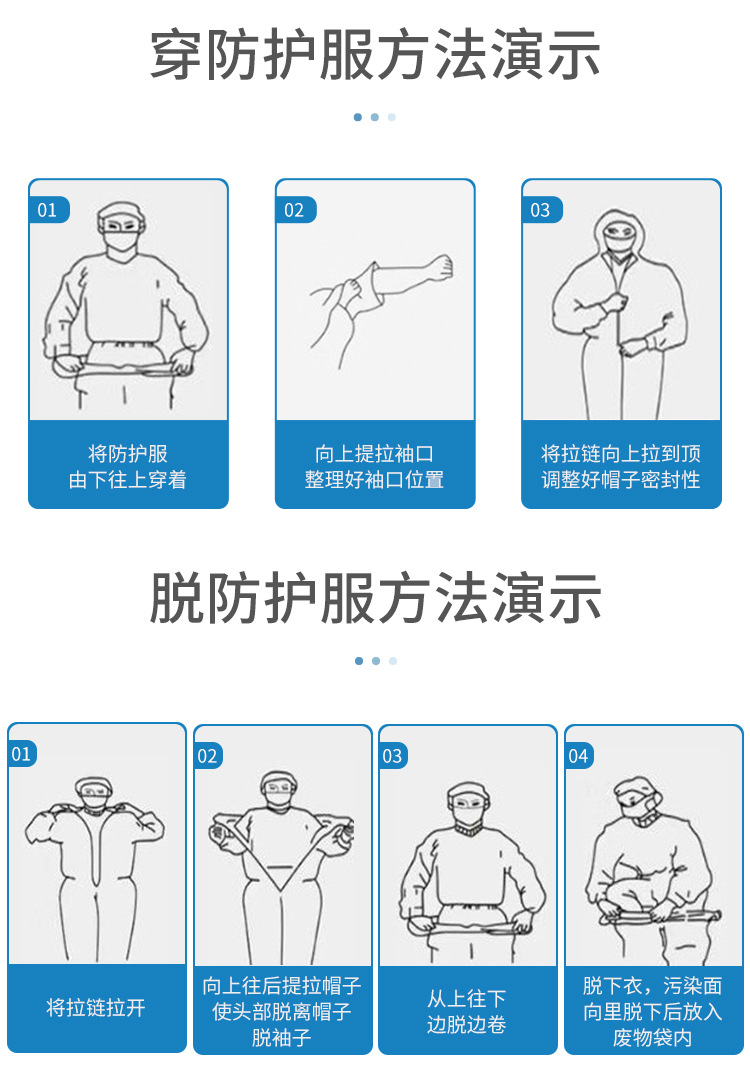 穿防护服方法演示

01
将防护服
由下往上穿着

02
向上提拉袖口
整理好袖口位置

03
将拉链向上拉到顶
调整好帽子密封性

脱防护服方法演示

01
将拉链拉开

02
向上往后提拉帽子
使头部脱离帽子
脱袖子

03
从上往下
边脱边卷

04
脱下衣，污染面
向里脱下后放入
废物袋内