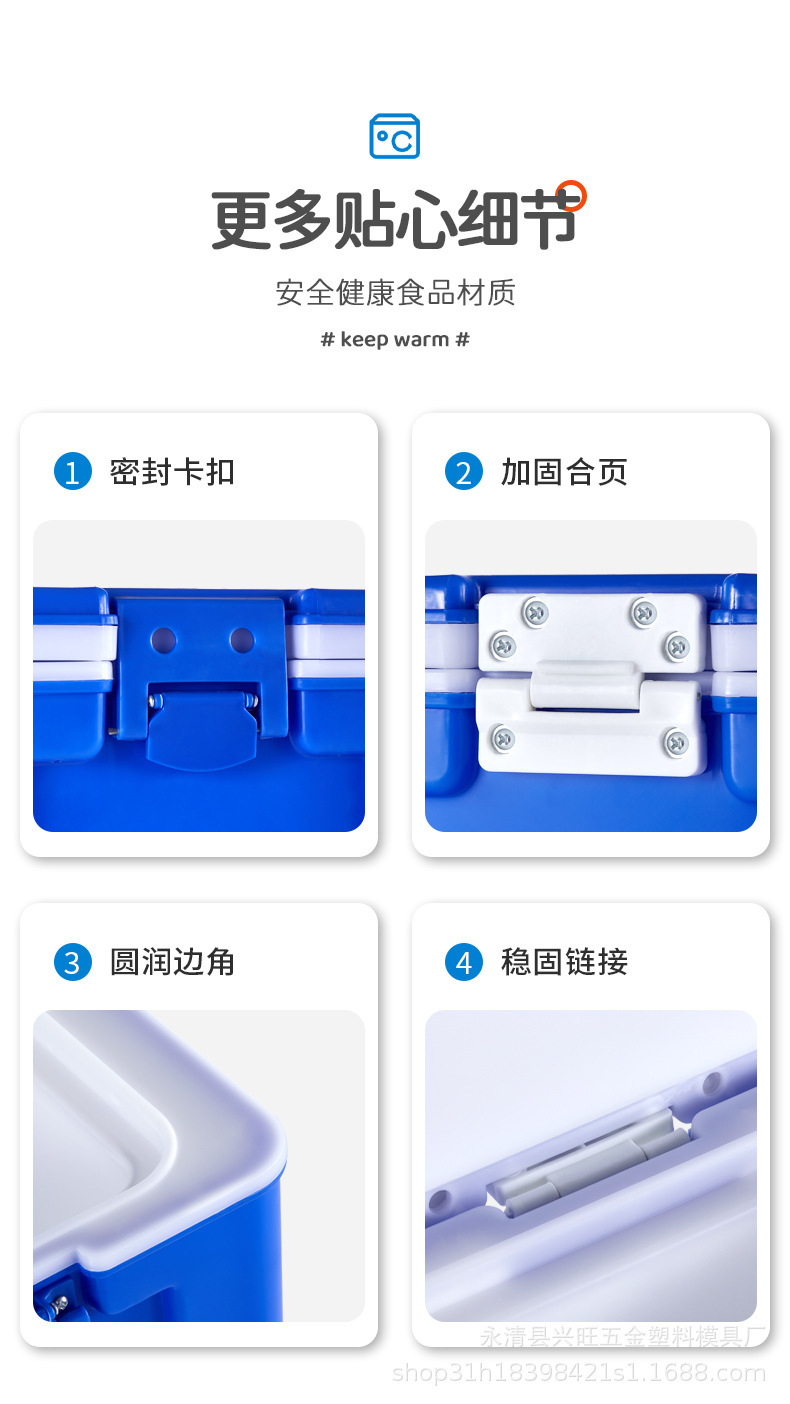 °C

更多贴心细节

安全健康食品材质

# keep warm #

1 密封卡扣

2 加固合页

3 圆润边角

4 稳固链接

永清县兴旺五金塑料模具厂
shop31h18398421s1.1688.com