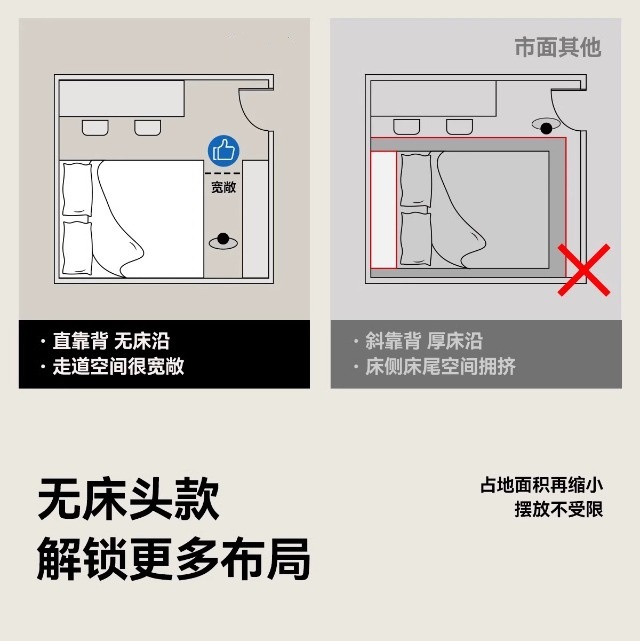 宽敞

· 直靠背 无床沿
· 走道空间很宽敞

市面其他

· 斜靠背 厚床沿
· 床侧床尾空间拥挤

无床头款
解锁更多布局

占地面积再缩小
摆放不受限