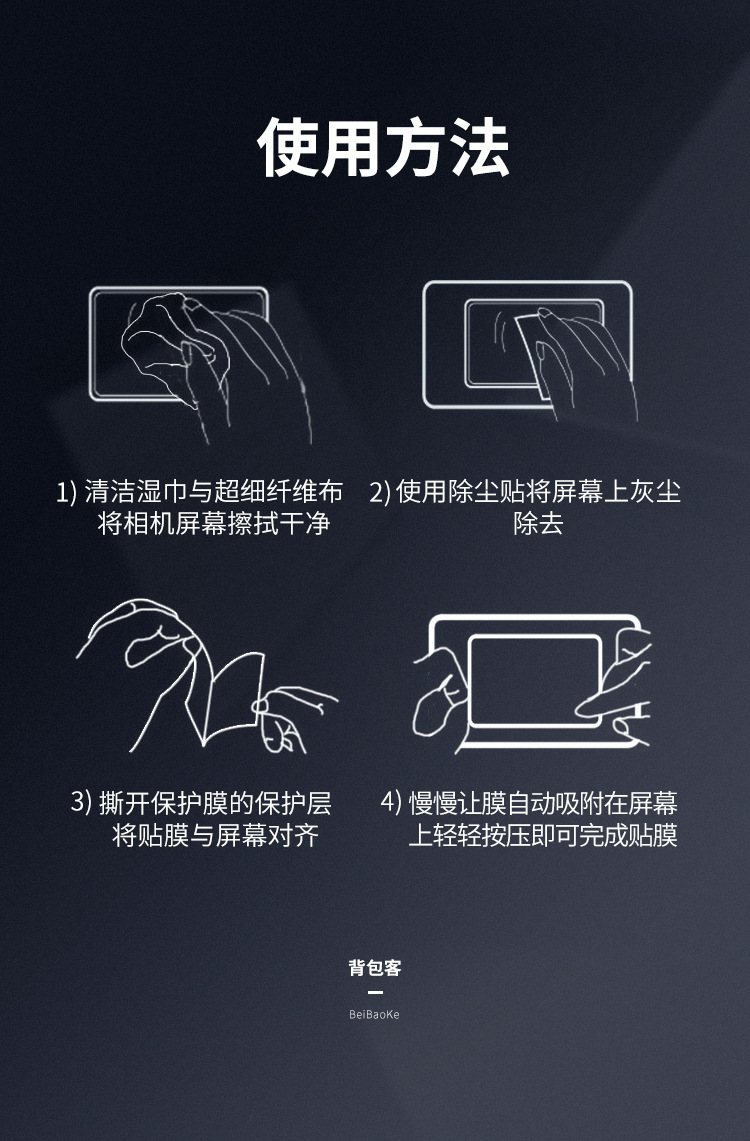 使用方法

1) 清洁湿巾与超细纤维布将相机屏幕擦拭干净

2) 使用除尘贴将屏幕上灰尘除去

3) 撕开保护膜的保护层将贴膜与屏幕对齐

4) 慢慢让膜自动吸附在屏幕上轻轻按压即可完成贴膜

背包客

BeiBaoKe