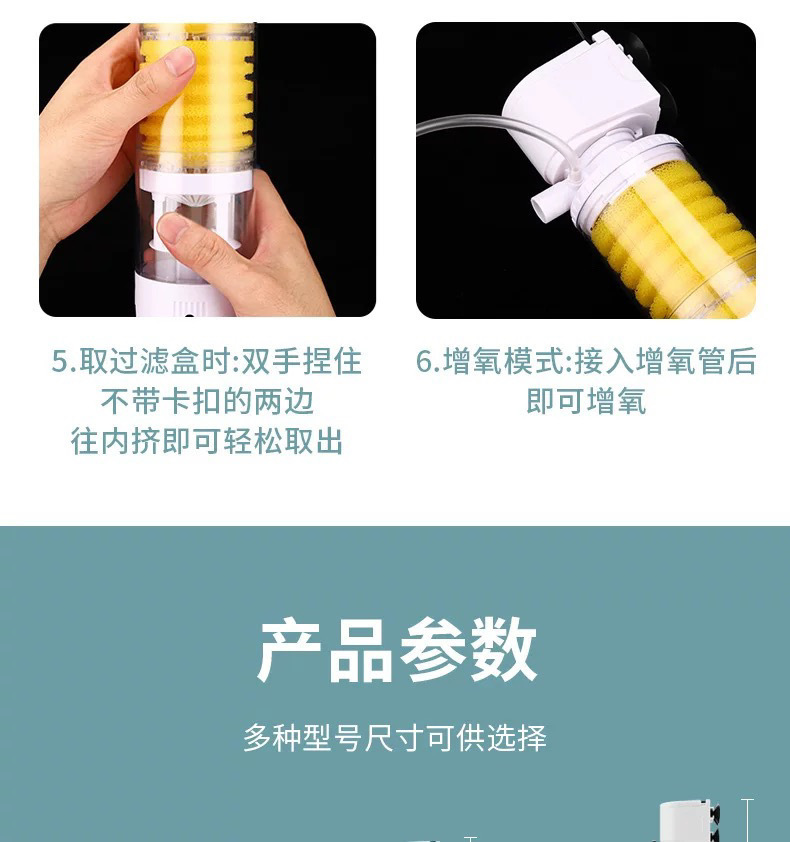 5.取过滤盒时:双手捏住不带卡扣的两边往内挤即可轻松取出

6.增氧模式:接入增氧管后即可增氧

产品参数

多种型号尺寸可供选择