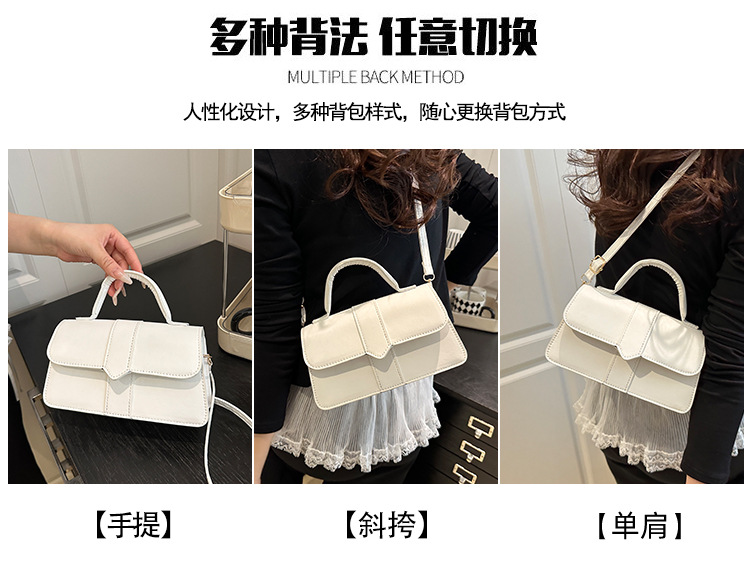 多种背法 任意切换

MULTIPLE BACK METHOD

人性化设计，多种背包样式，随心更换背包方式

【手提】 【斜挎】 【单肩】