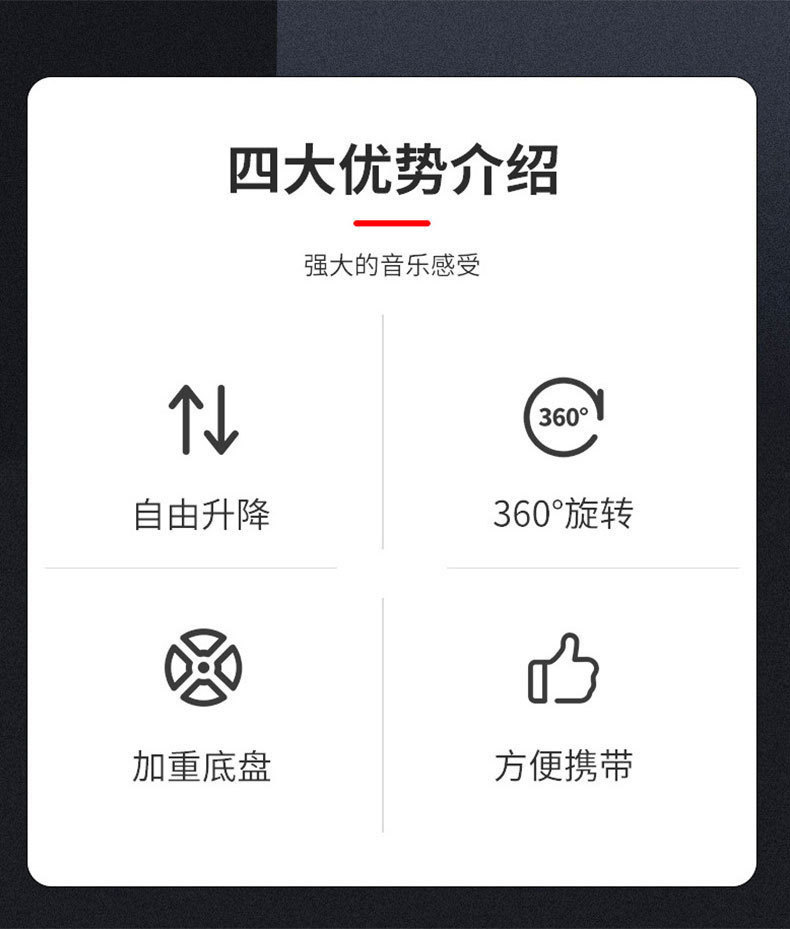 四大优势介绍

强大的音乐感受

自由升降

360°

360°旋转

加重底盘

方便携带