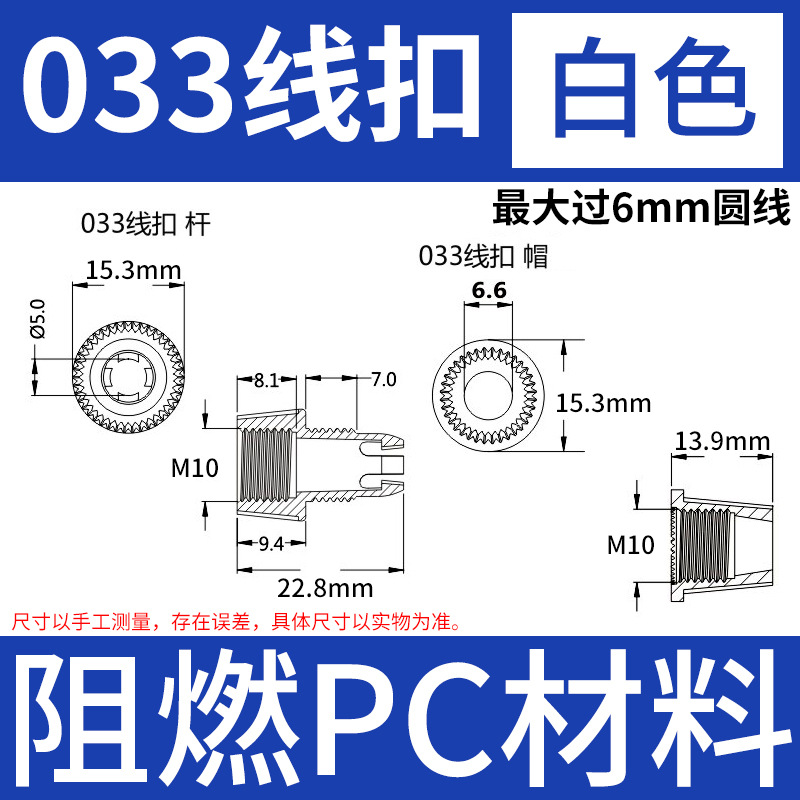 033线扣

白色

最大过6mm圆线

033线扣 杆

15.3mm

Ø5.0

8.1

7.0

M10

9.4

22.8mm

033线扣 帽

6.6

15.3mm

13.9mm

M10

尺寸以手工测量，存在误差，具体尺寸以实物为准。

阻燃PC材料