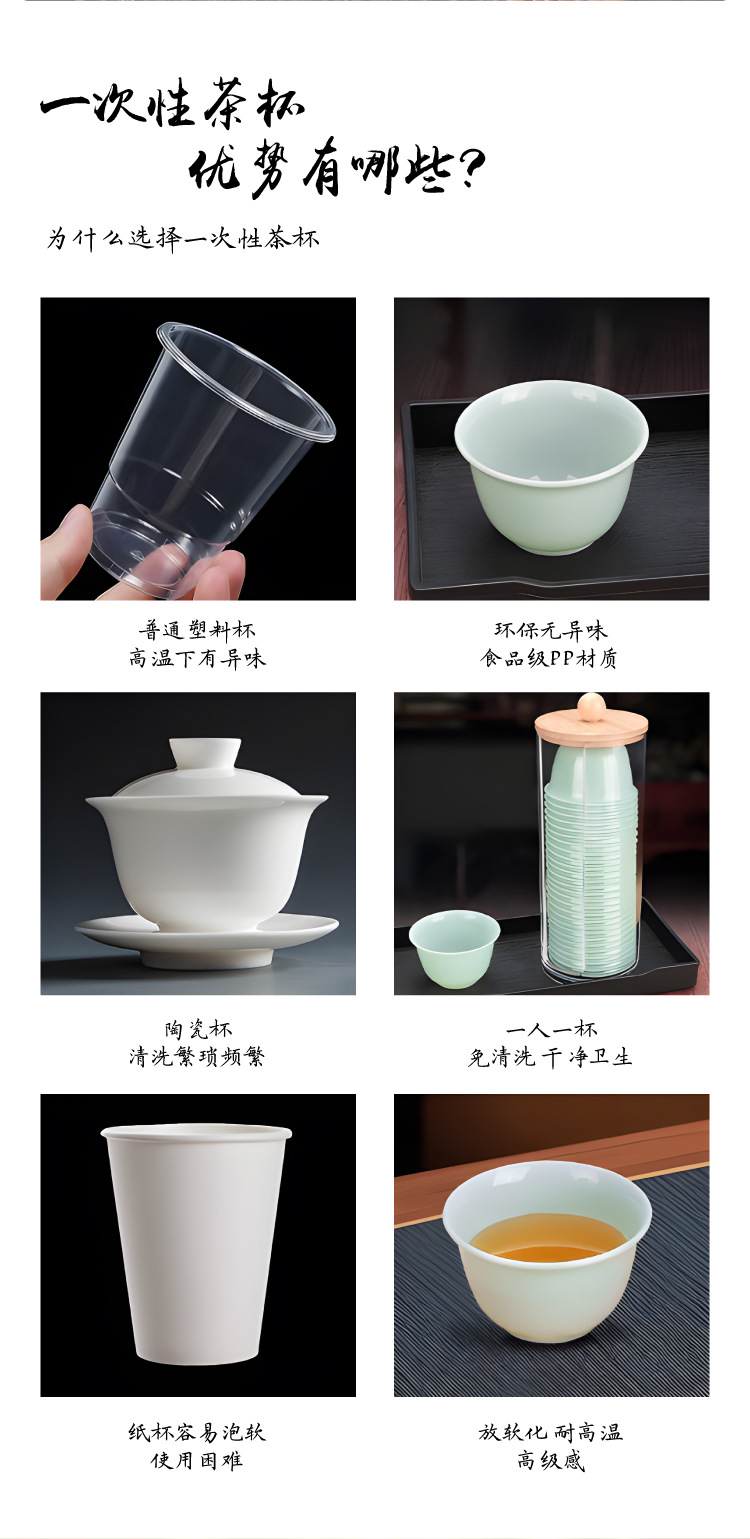 一次性茶杯
优势有哪些?

为什么选择一次性茶杯

普通塑料杯
高温下有异味

环保无异味
食品级PP材质

陶瓷杯
清洗繁琐频繁

一人一杯
免清洗 干净卫生

纸杯容易泡软
使用困难

放软化 耐高温
高级感