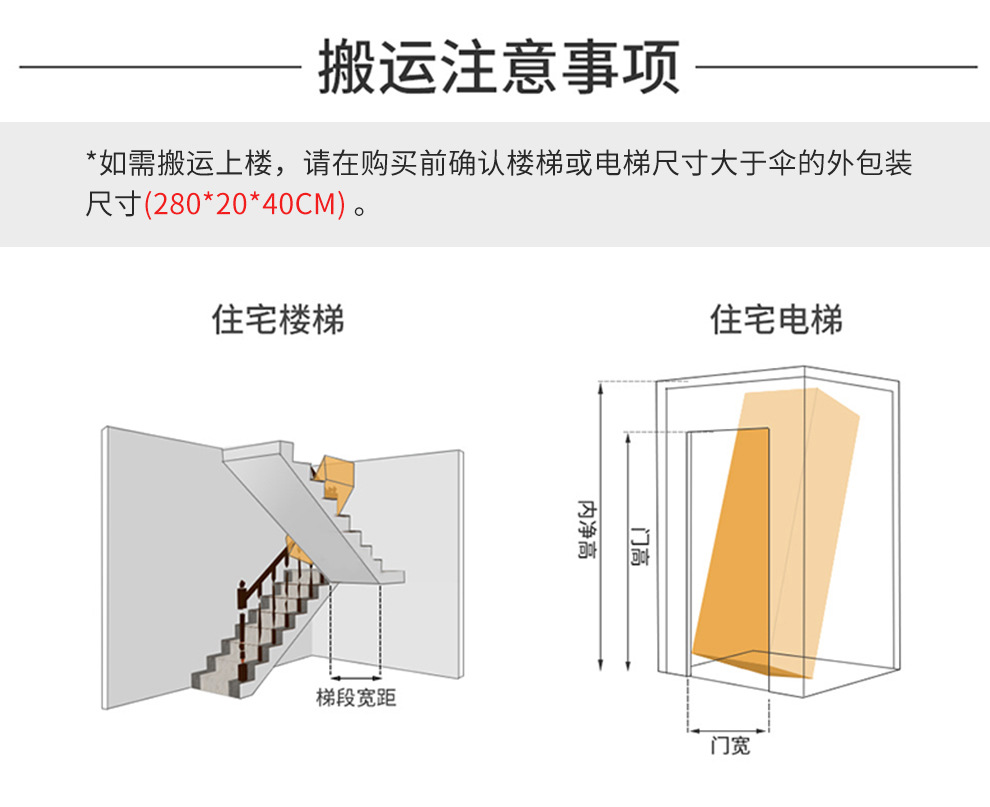 搬运注意事项

*如需搬运上楼，请在购买前确认楼梯或电梯尺寸大于伞的外包装尺寸(280*20*40CM) 。

住宅楼梯

梯段宽距

住宅电梯

内净高

门高

门宽