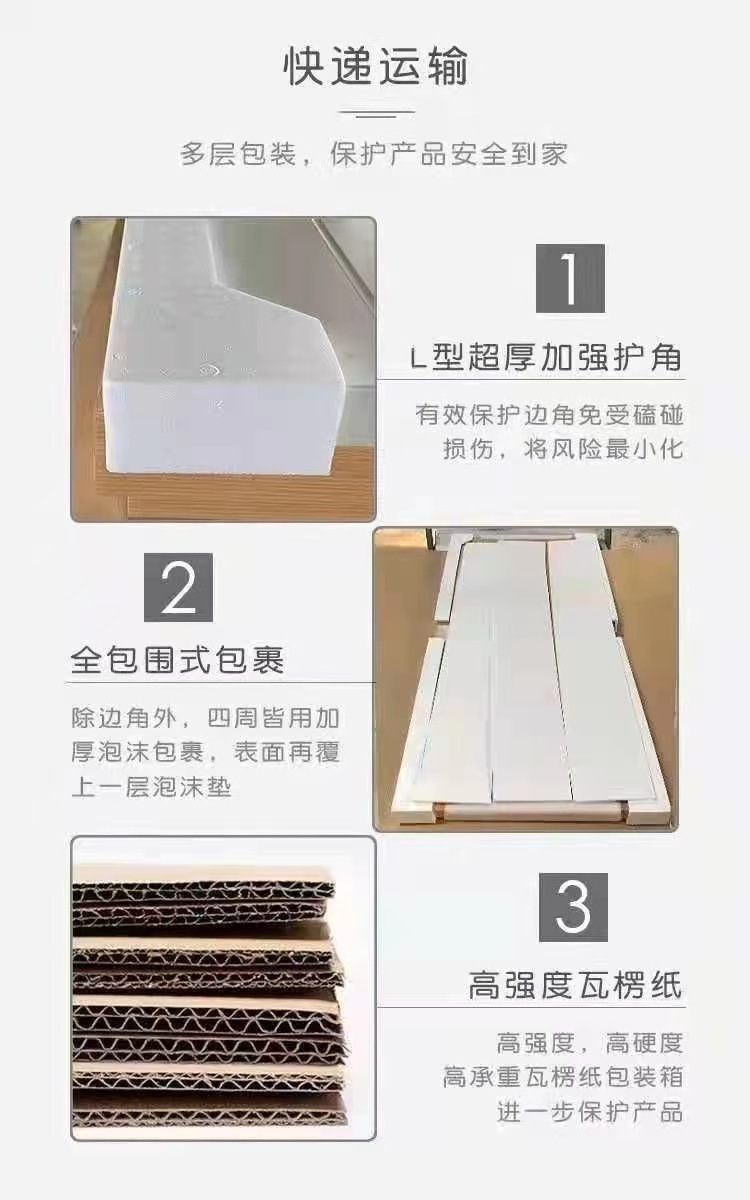 快递运输

多层包装，保护产品安全到家

1

L型超厚加强护角

有效保护边角免受磕碰损伤，将风险最小化

2

全包围式包裹

除边角外，四周皆用加厚泡沫包裹，表面再覆上一层泡沫垫

3

高强度瓦楞纸

高强度，高硬度
高承重瓦楞纸包装箱
进一步保护产品