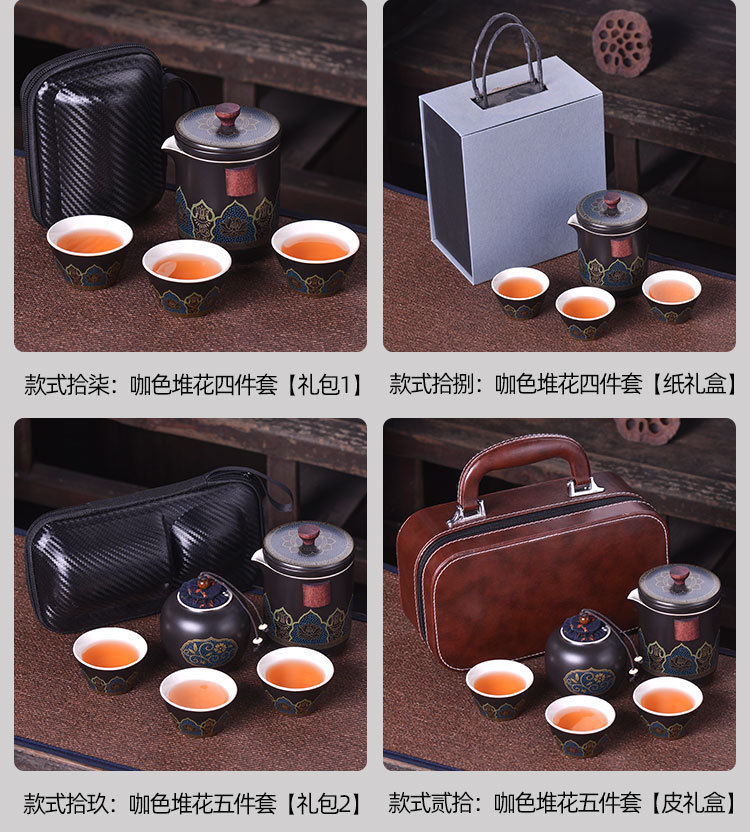 款式拾柒：咖色堆花四件套【礼包1】

款式拾捌：咖色堆花四件套【纸礼盒】

款式拾玖：咖色堆花五件套【礼包2】

款式贰拾：咖色堆花五件套【皮礼盒】