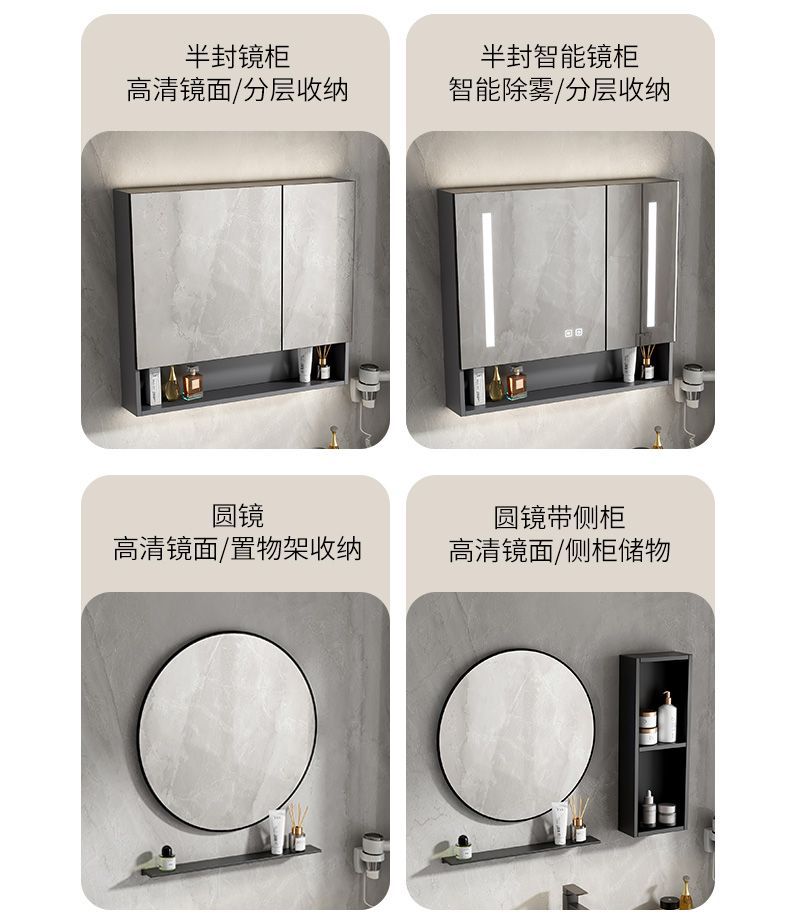 半封镜柜
高清镜面/分层收纳

半封智能镜柜
智能除雾/分层收纳

圆镜
高清镜面/置物架收纳

圆镜带侧柜
高清镜面/侧柜储物