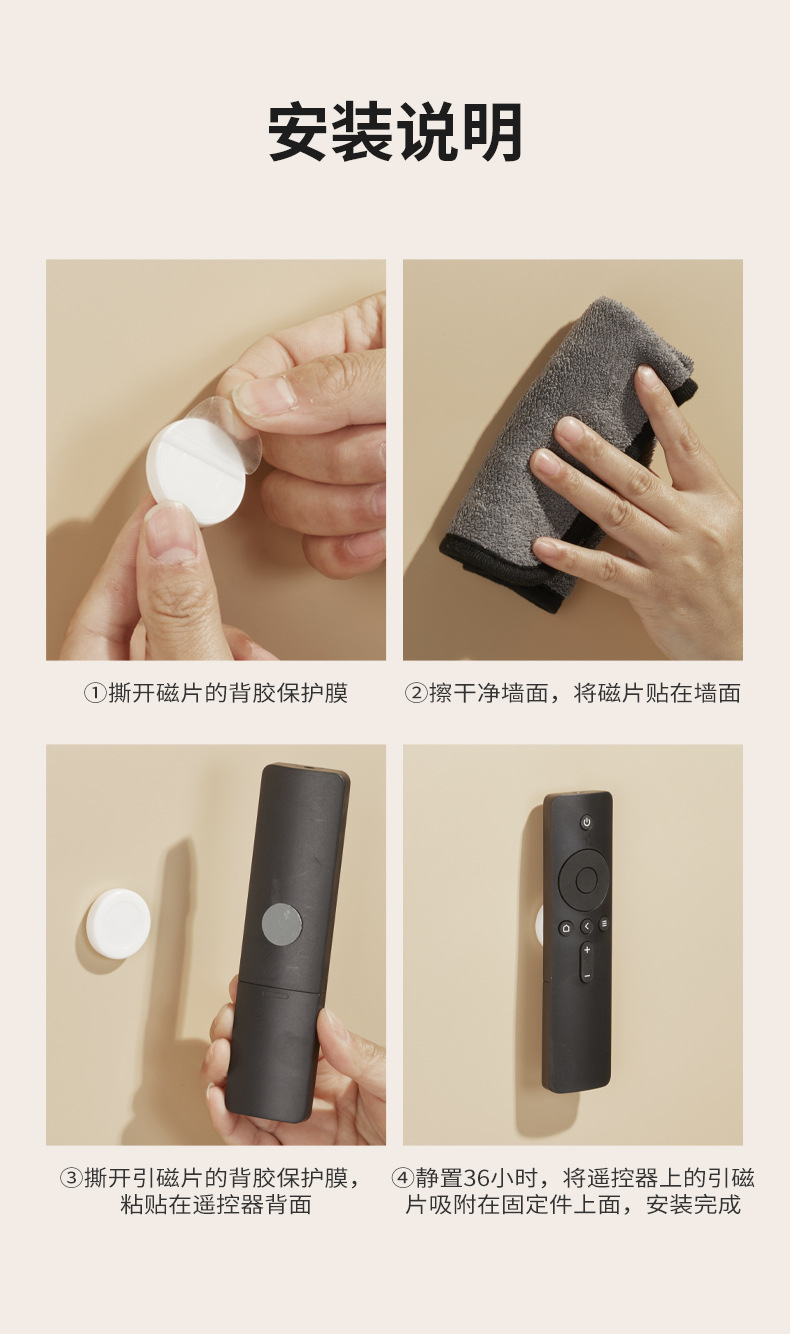 安装说明

①撕开磁片的背胶保护膜

②擦干净墙面，将磁片贴在墙面

③撕开引磁片的背胶保护膜，粘贴在遥控器背面

④静置36小时，将遥控器上的引磁片吸附在固定件上面，安装完成