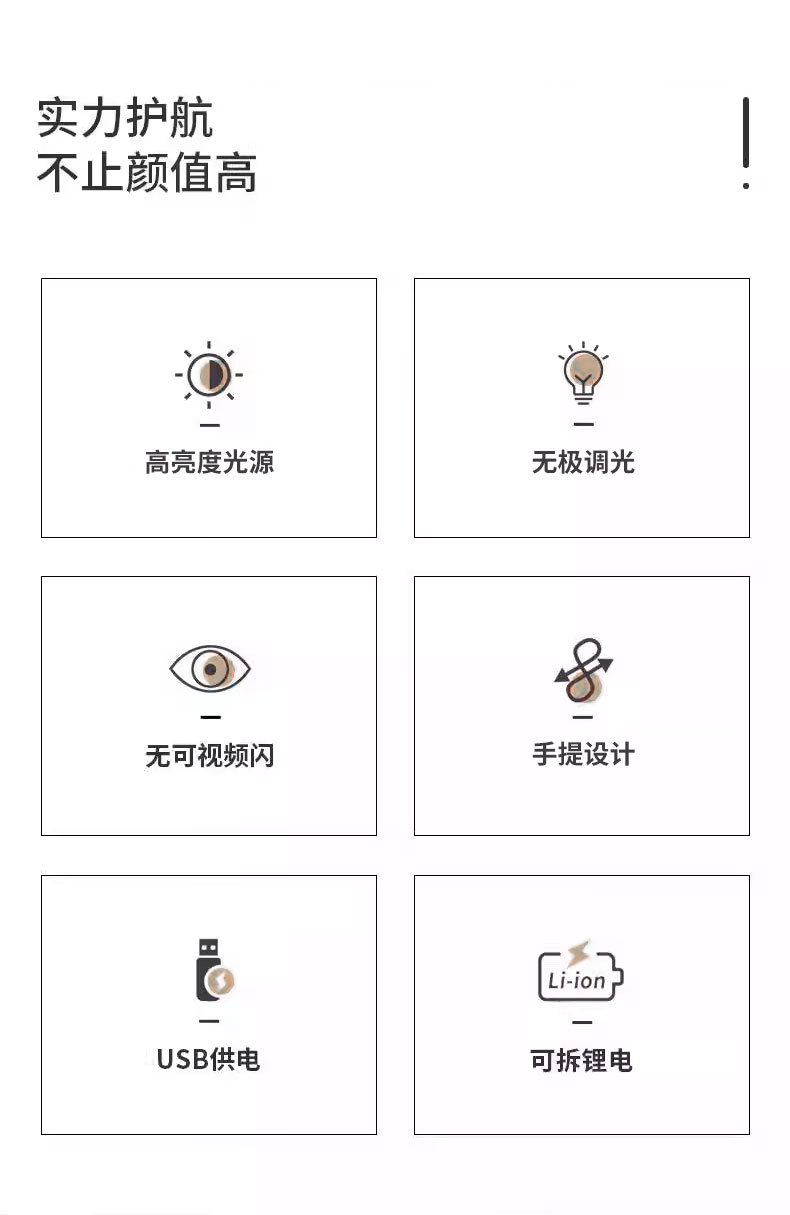 实力护航
不止颜值高

高亮度光源

无极调光

无可视频闪

手提设计

USB供电

Li-ion

可拆锂电