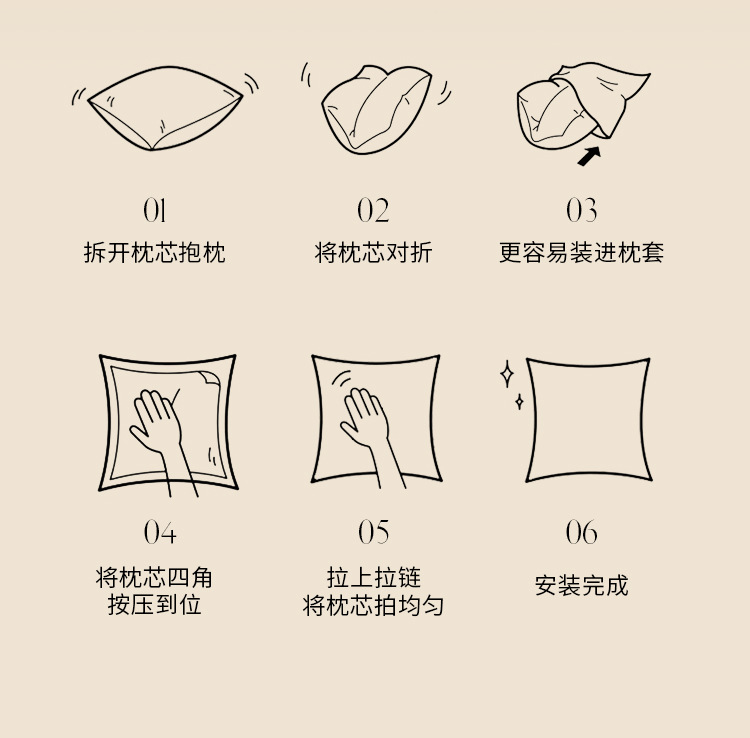 01
拆开枕芯抱枕

02
将枕芯对折

03
更容易装进枕套

04
将枕芯四角
按压到位

05
拉上拉链
将枕芯拍均匀

06
安装完成