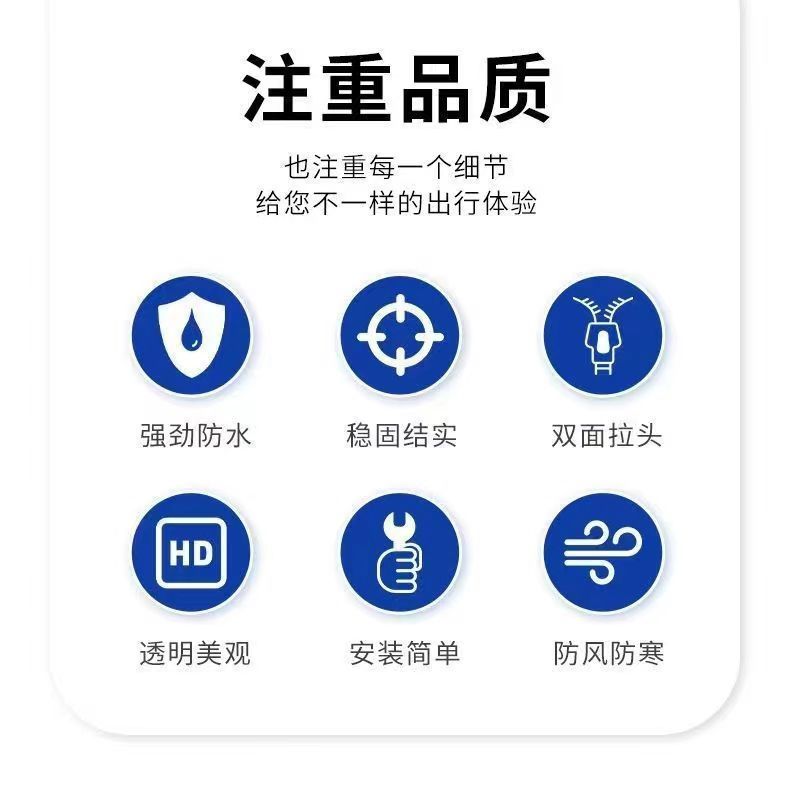 注重品质

也注重每一个细节
给您不一样的出行体验

强劲防水

稳固结实

双面拉头

HD

透明美观

安装简单

防风防寒