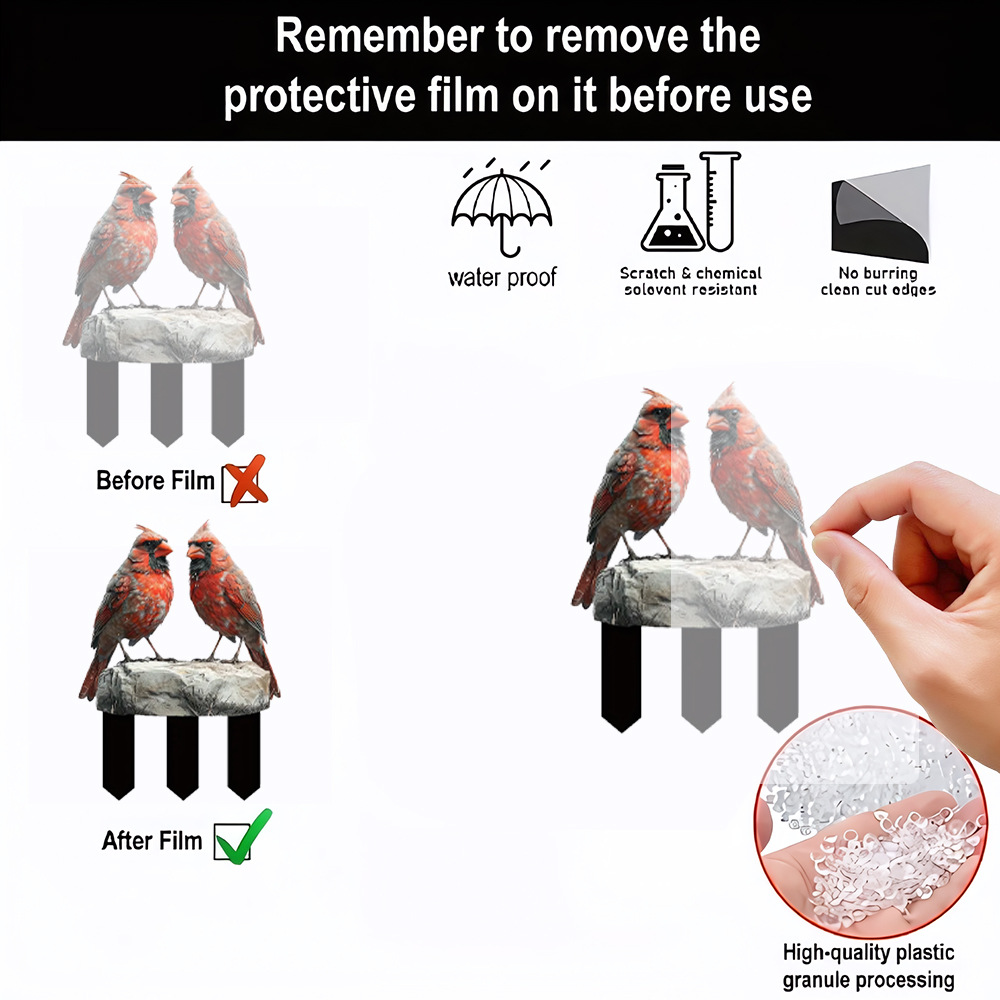 Remember to remove the protective film on it before use

water proof

Scratch & chemical solevent resistant

No burring clean cut edges

Before Film

After Film

High-quality plastic granule processing