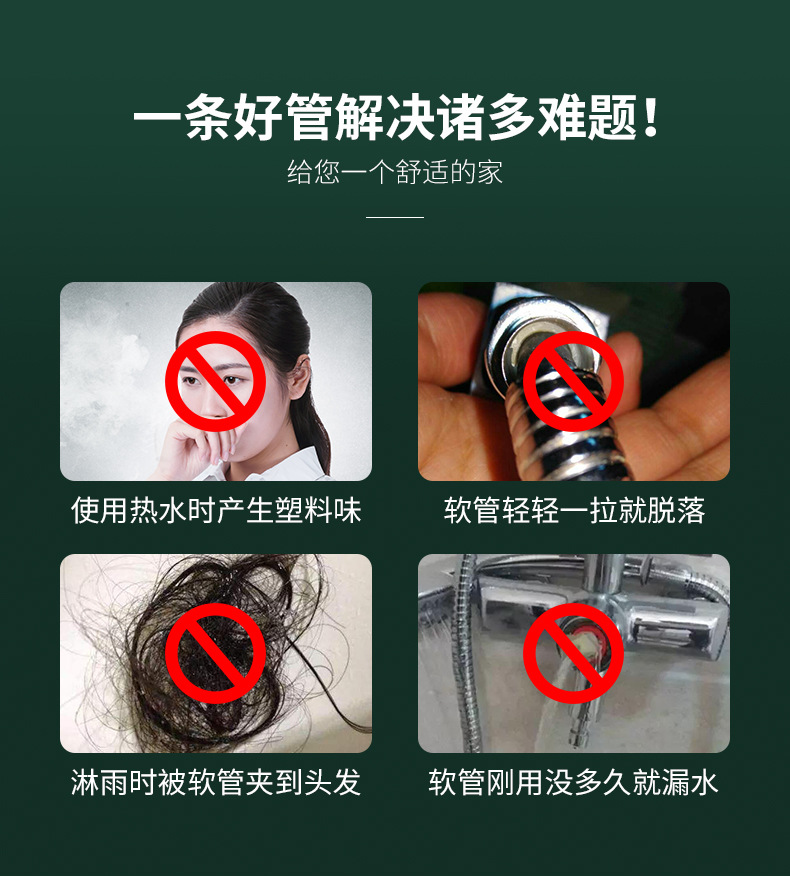 一条好管解决诸多难题！
给您一个舒适的家

使用热水时产生塑料味

软管轻轻一拉就脱落

淋雨时被软管夹到头发

软管刚用没多久就漏水