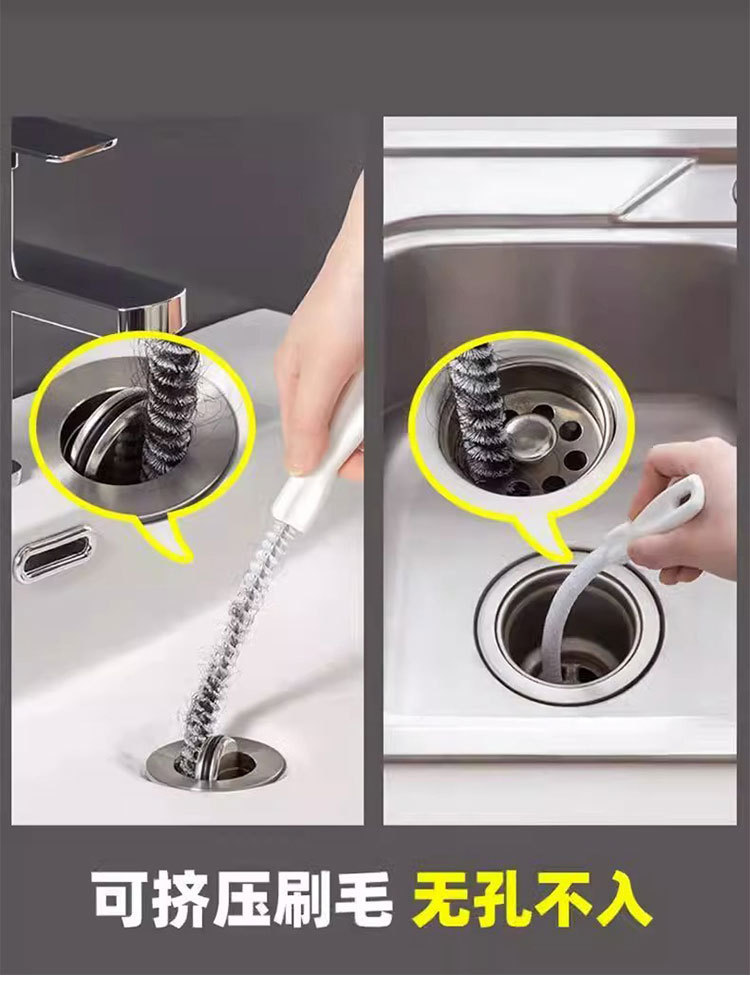 可挤压刷毛 无孔不入