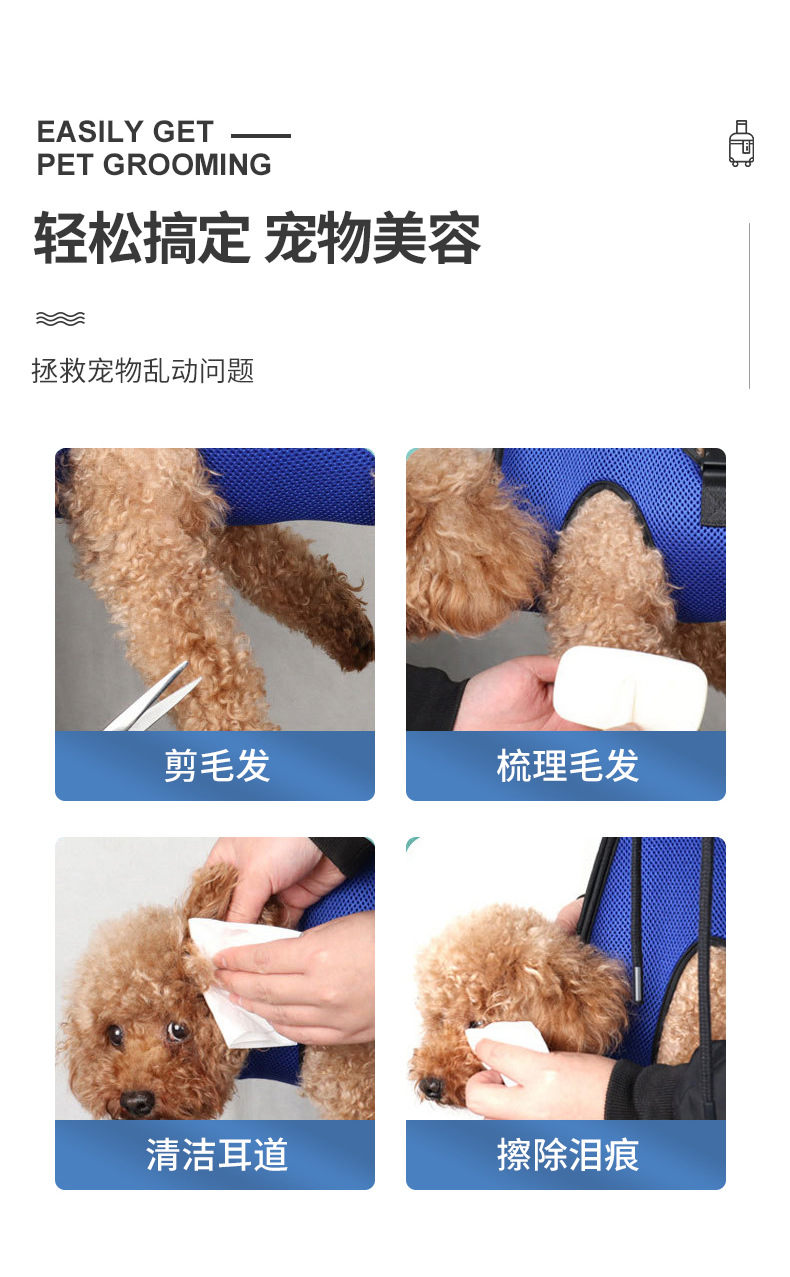 EASILY GET
PET GROOMING

轻松搞定 宠物美容

拯救宠物乱动问题

剪毛发

梳理毛发

清洁耳道

擦除泪痕