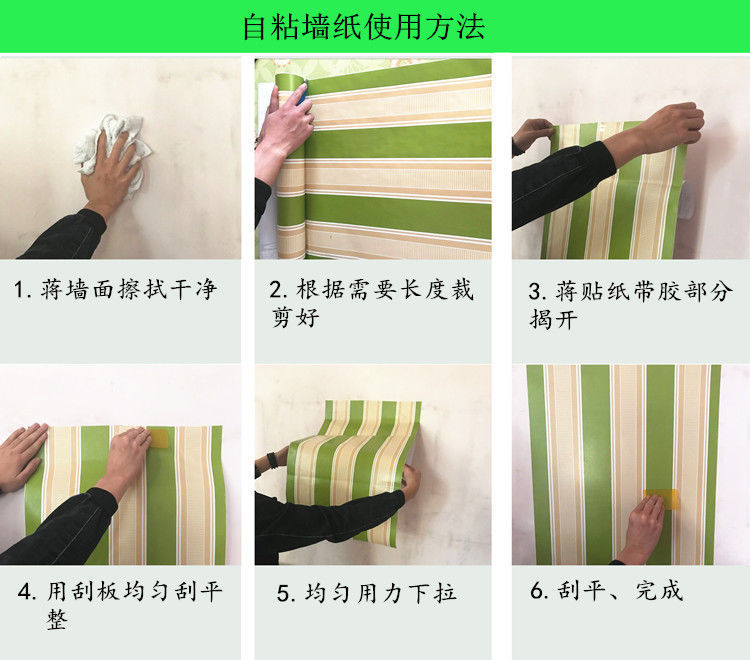 自粘墙纸使用方法

1. 蒋墙面擦拭干净

2. 根据需要长度裁剪好

3. 蒋贴纸带胶部分揭开

4. 用刮板均匀刮平整

5. 均匀用力下拉

6. 刮平、完成