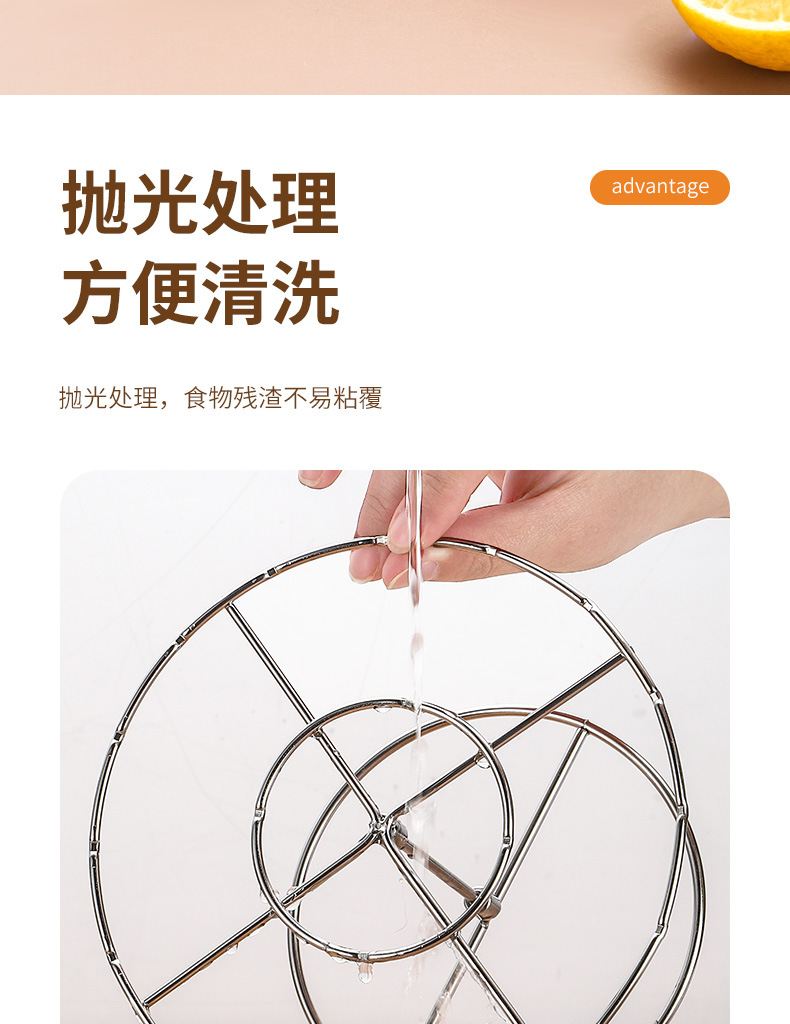 抛光处理
方便清洗

advantage

抛光处理，食物残渣不易粘覆