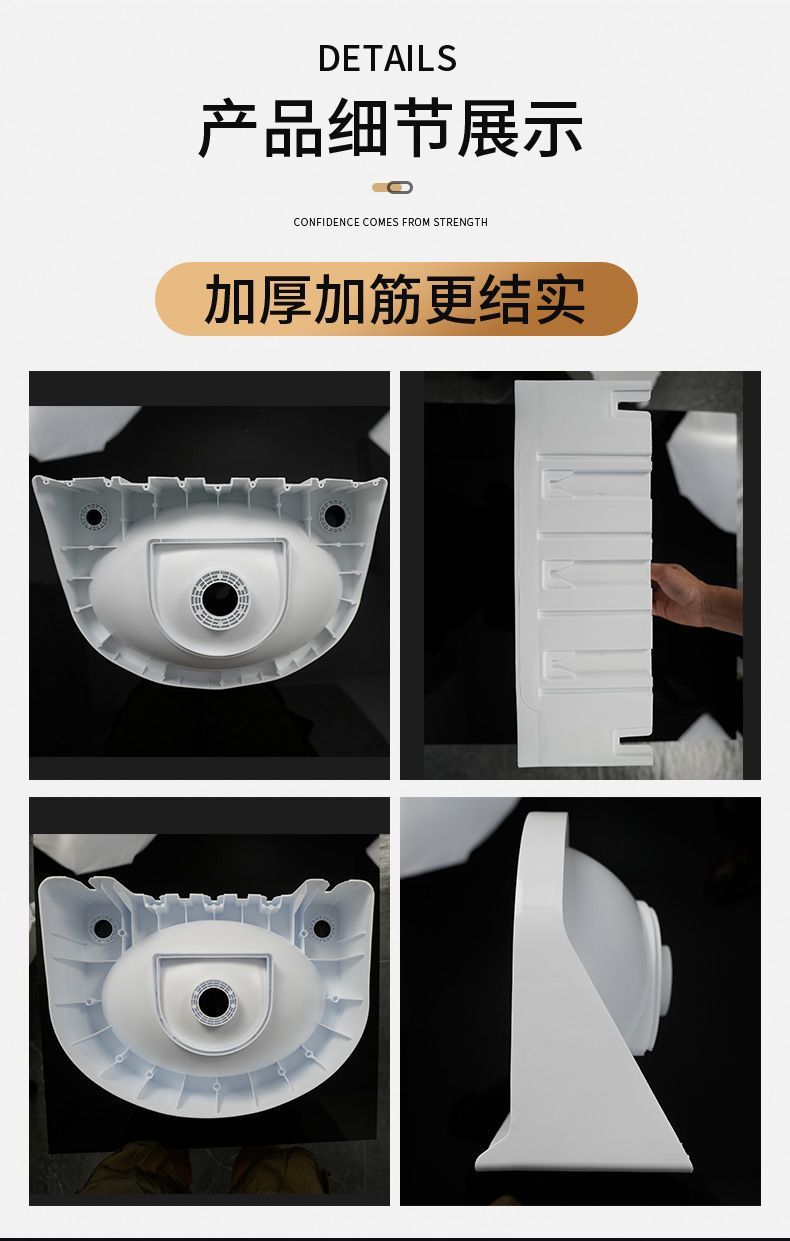 DETAILS
产品细节展示

CONFIDENCE COMES FROM STRENGTH

加厚加筋更结实