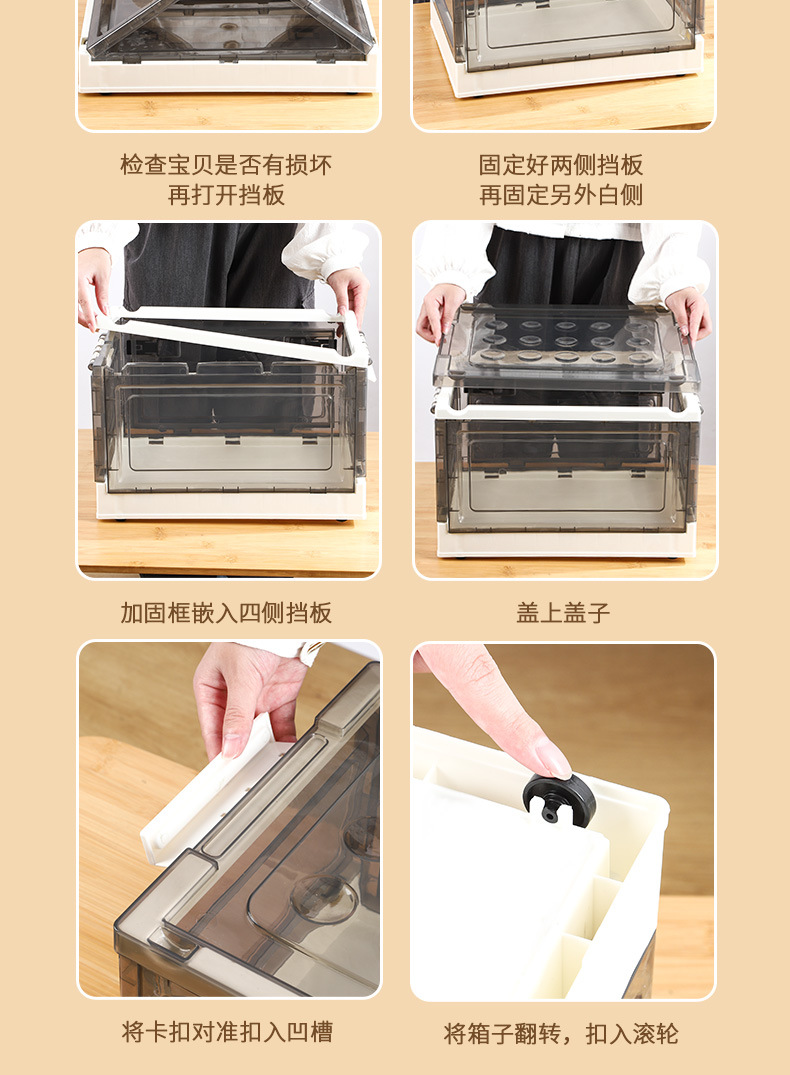 检查宝贝是否有损坏
再打开挡板

固定好两侧挡板
再固定另外白侧

加固框嵌入四侧挡板

盖上盖子

将卡扣对准扣入凹槽

将箱子翻转，扣入滚轮