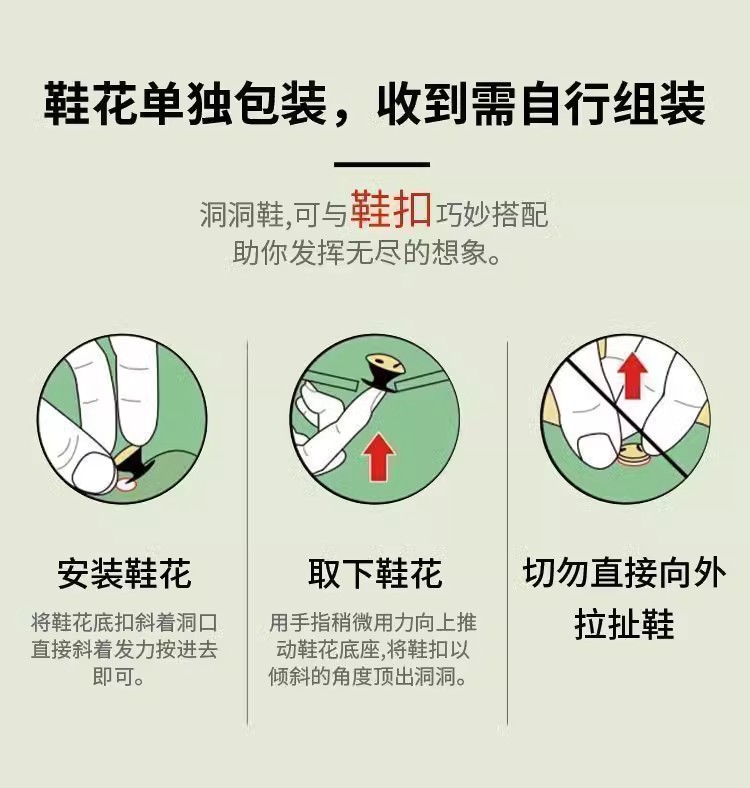 鞋花单独包装，收到需自行组装

洞洞鞋,可与鞋扣巧妙搭配
助你发挥无尽的想象。

安装鞋花

将鞋花底扣斜着洞口直接斜着发力按进去即可。

取下鞋花

用手指稍微用力向上推动鞋花底座,将鞋扣以倾斜的角度顶出洞洞。

切勿直接向外拉扯鞋