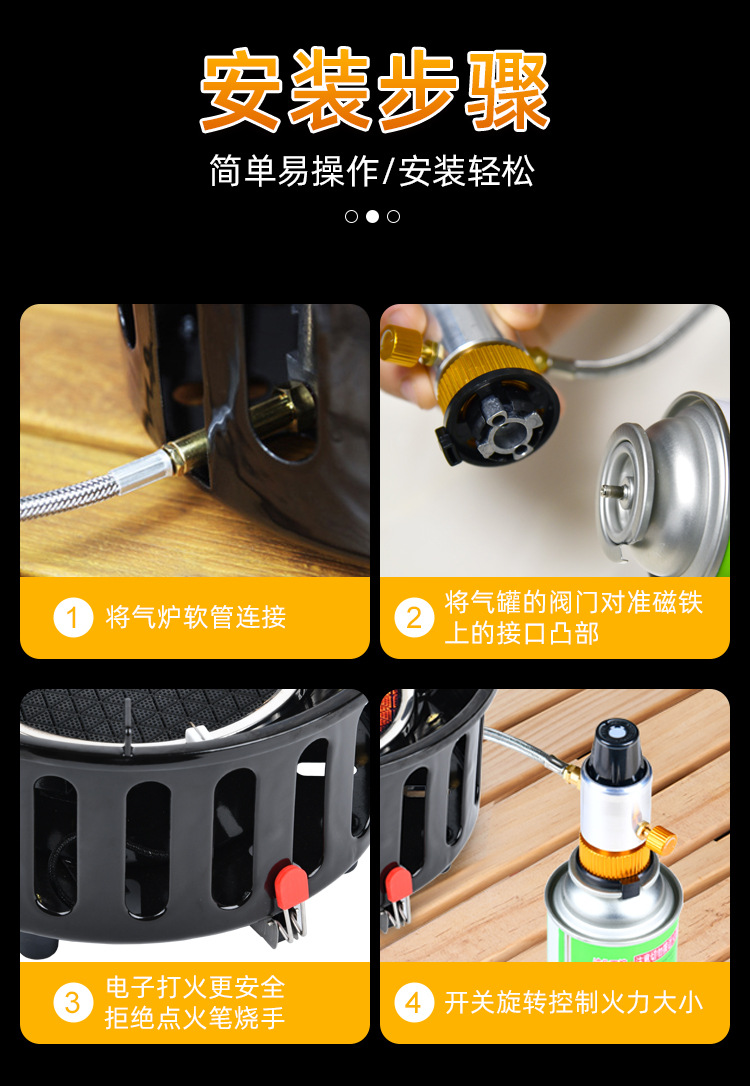 安装步骤

简单易操作/安装轻松

1 将气炉软管连接

2 将气罐的阀门对准磁铁上的接口凸部

3 电子打火更安全 拒绝点火笔烧手

4 开关旋转控制火力大小