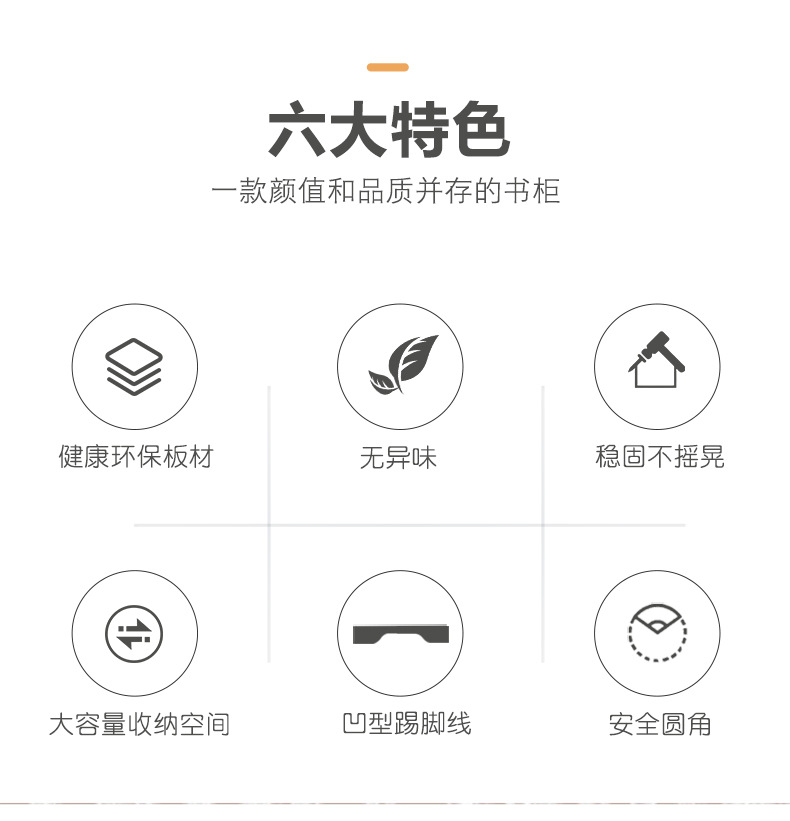 六大特色

一款颜值和品质并存的书柜

健康环保板材

无异味

稳固不摇晃

大容量收纳空间

凹型踢脚线

安全圆角