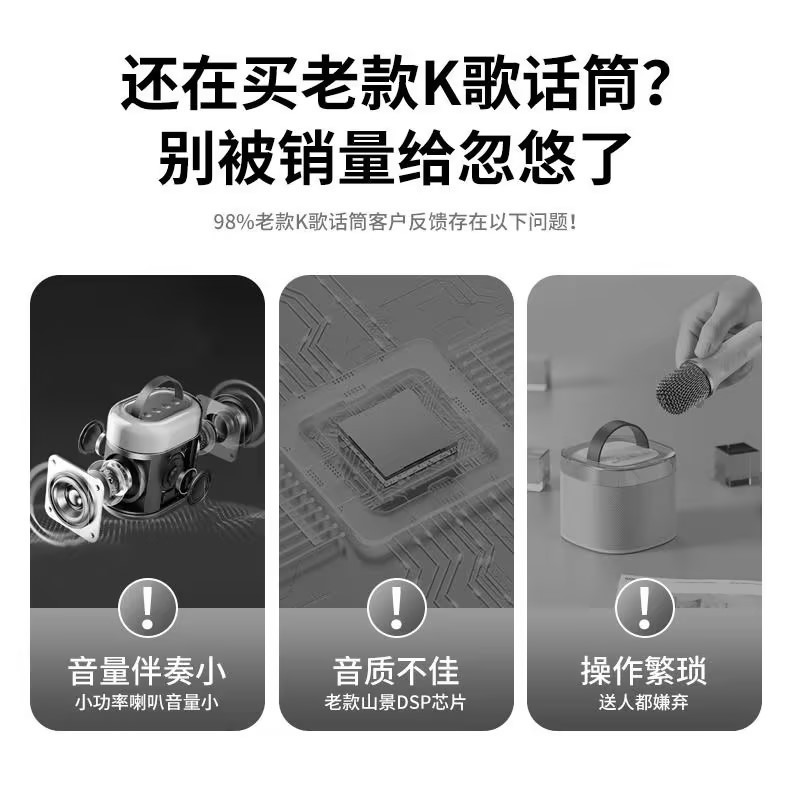 还在买老款K歌话筒?
别被销量给忽悠了

98%老款K歌话筒客户反馈存在以下问题!

!
音量伴奏小
小功率喇叭音量小

!
音质不佳
老款山景DSP芯片

!
操作繁琐
送人都嫌弃