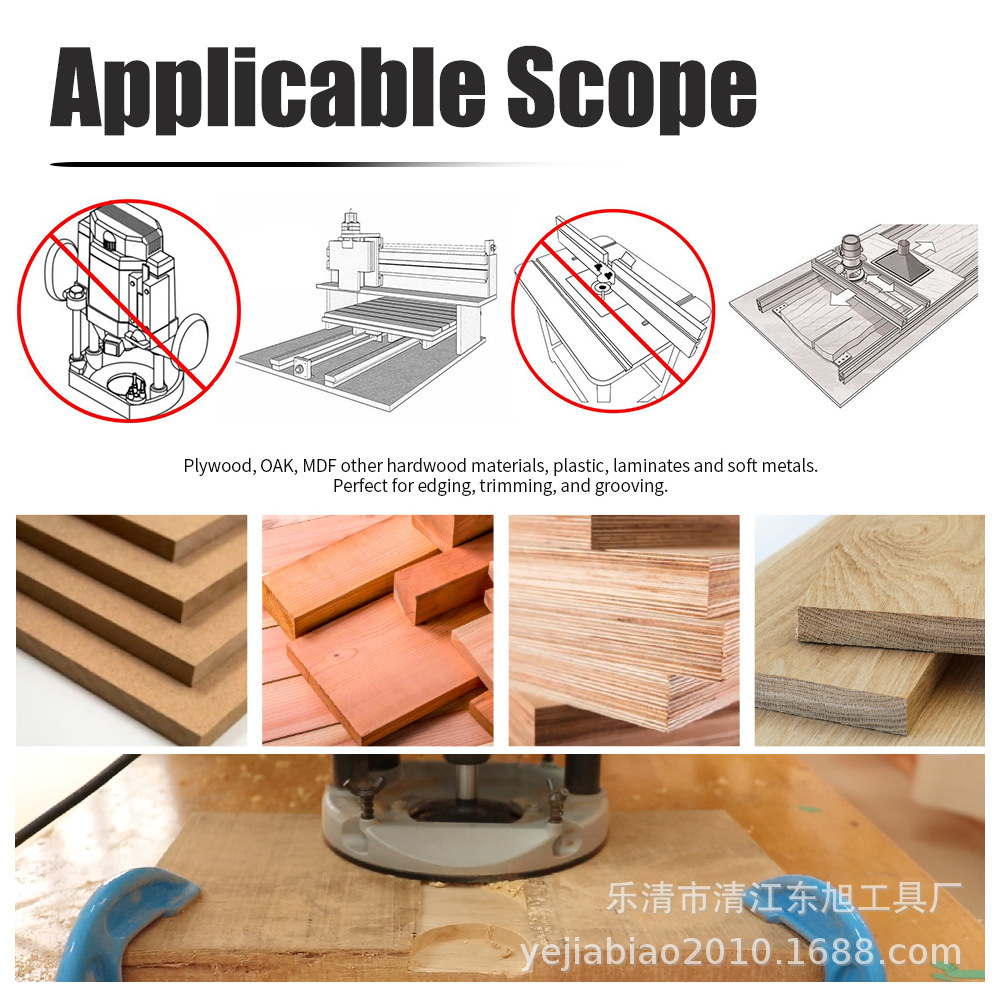 Applicable Scope

Plywood, OAK, MDF other hardwood materials, plastic, laminates and soft metals.
Perfect for edging, trimming, and grooving.

乐清市清江东旭工具厂
yejiabiao2010.1688.com