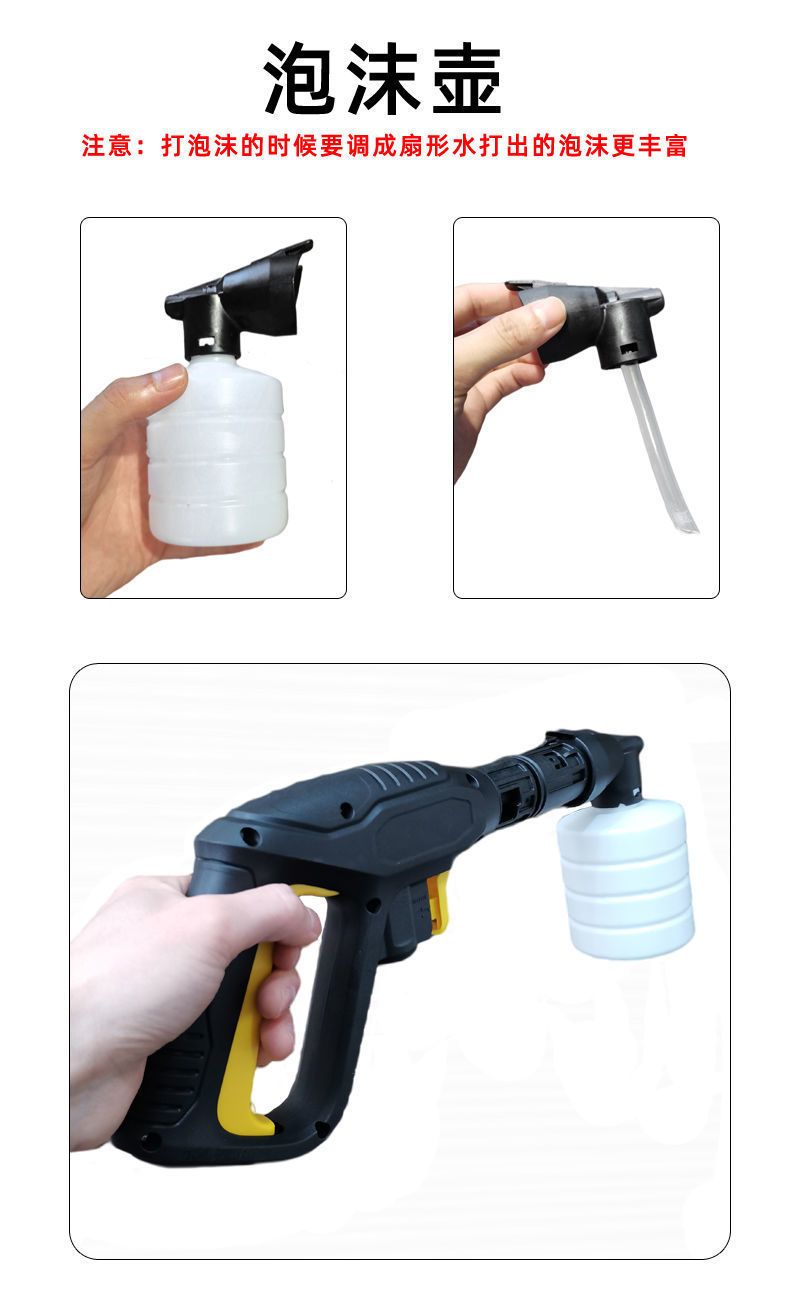 泡沫壶

注意：打泡沫的时候要调成扇形水打出的泡沫更丰富