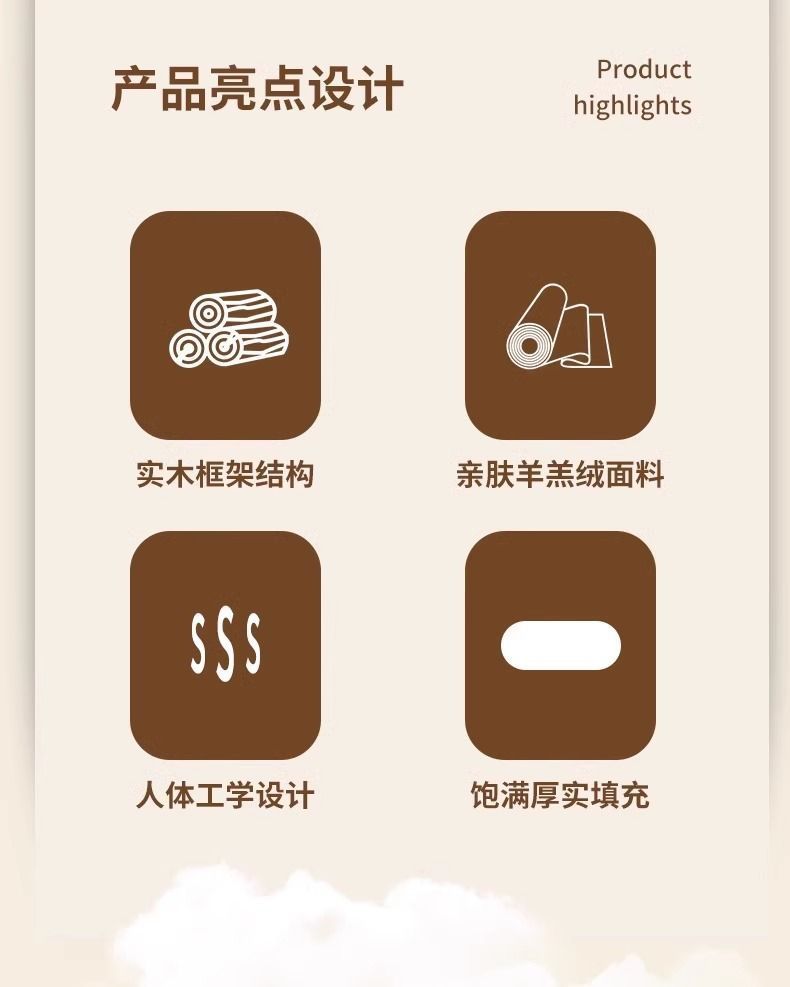 产品亮点设计

Product highlights

实木框架结构

亲肤羊羔绒面料

人体工学设计

饱满厚实填充