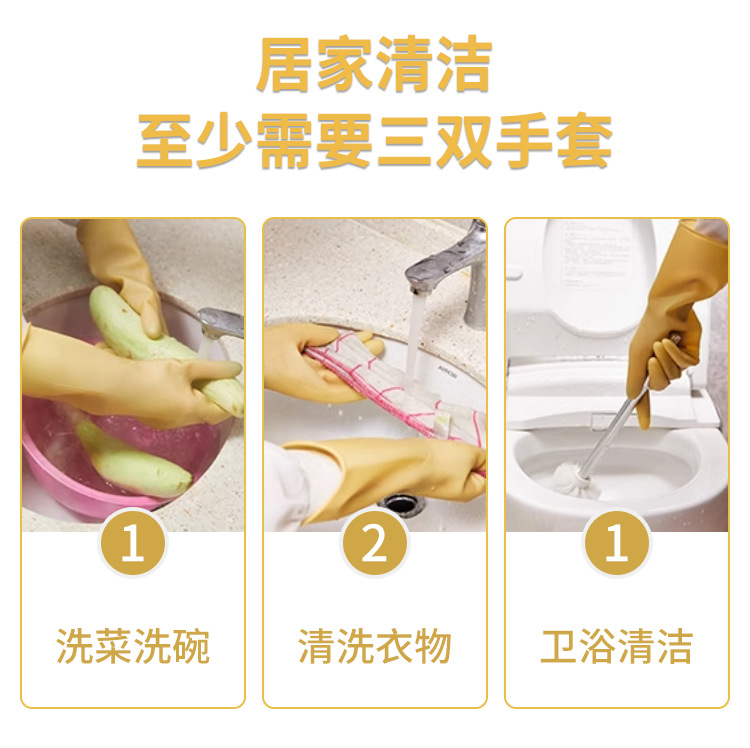 居家清洁
至少需要三双手套

1
洗菜洗碗

2
清洗衣物

1
卫浴清洁