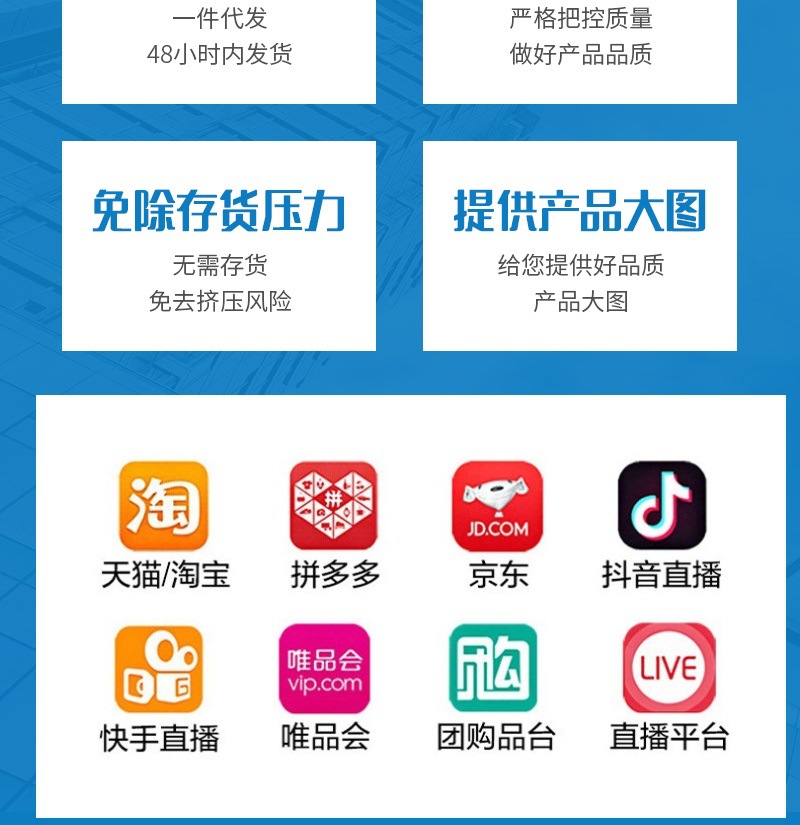 一件代发
48小时内发货

严格把控质量
做好产品品质

免除存货压力
无需存货
免去挤压风险

提供产品大图
给您提供好品质
产品大图

淘
天猫/淘宝

拼
拼多多

JD.COM
京东

抖音直播

快手直播

唯品会
vip.com
唯品会

购
团购品台

LIVE
直播平台