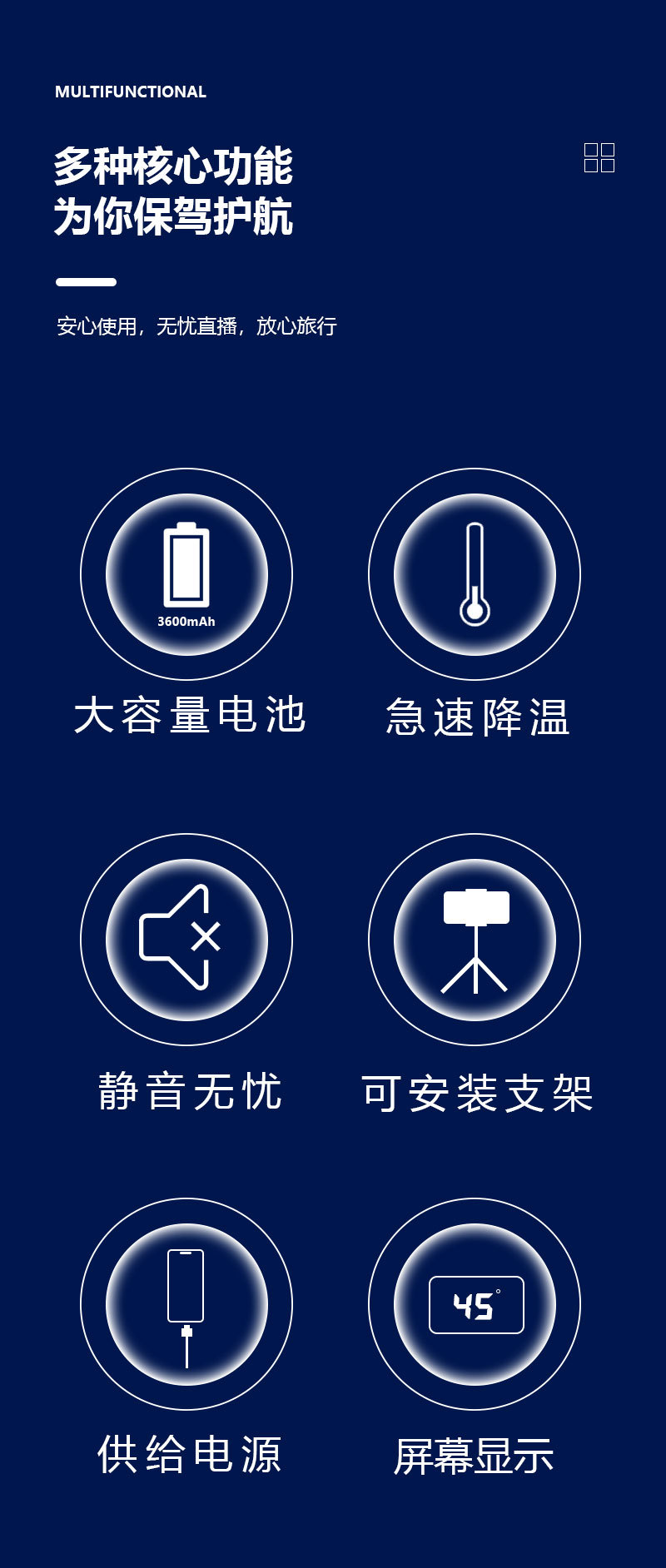 MULTIFUNCTIONAL

多种核心功能
为你保驾护航

安心使用，无忧直播，放心旅行

3600mAh

大容量电池

急速降温

静音无忧

可安装支架

供给电源

45°

屏幕显示