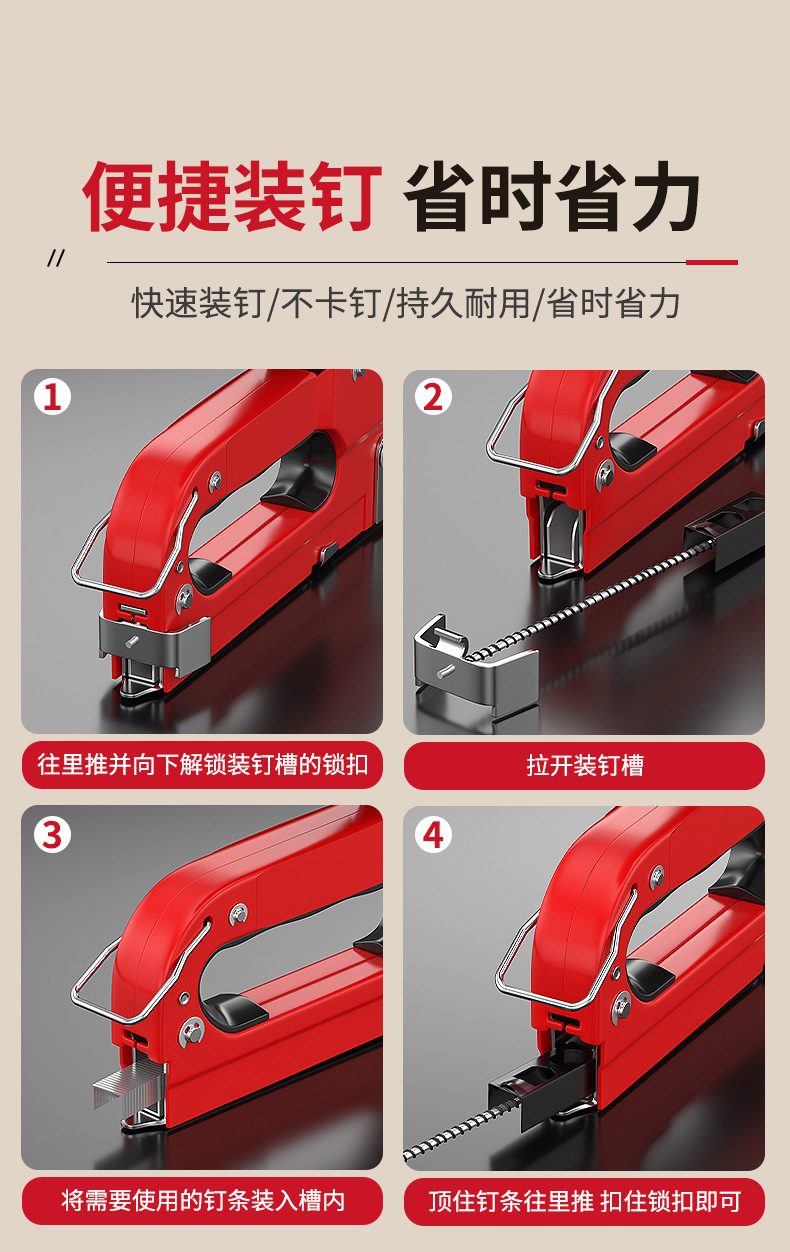 便捷装钉 省时省力

//

快速装钉/不卡钉/持久耐用/省时省力

1

往里推并向下解锁装钉槽的锁扣

2

拉开装钉槽

3

将需要使用的钉条装入槽内

4

顶住钉条往里推 扣住锁扣即可