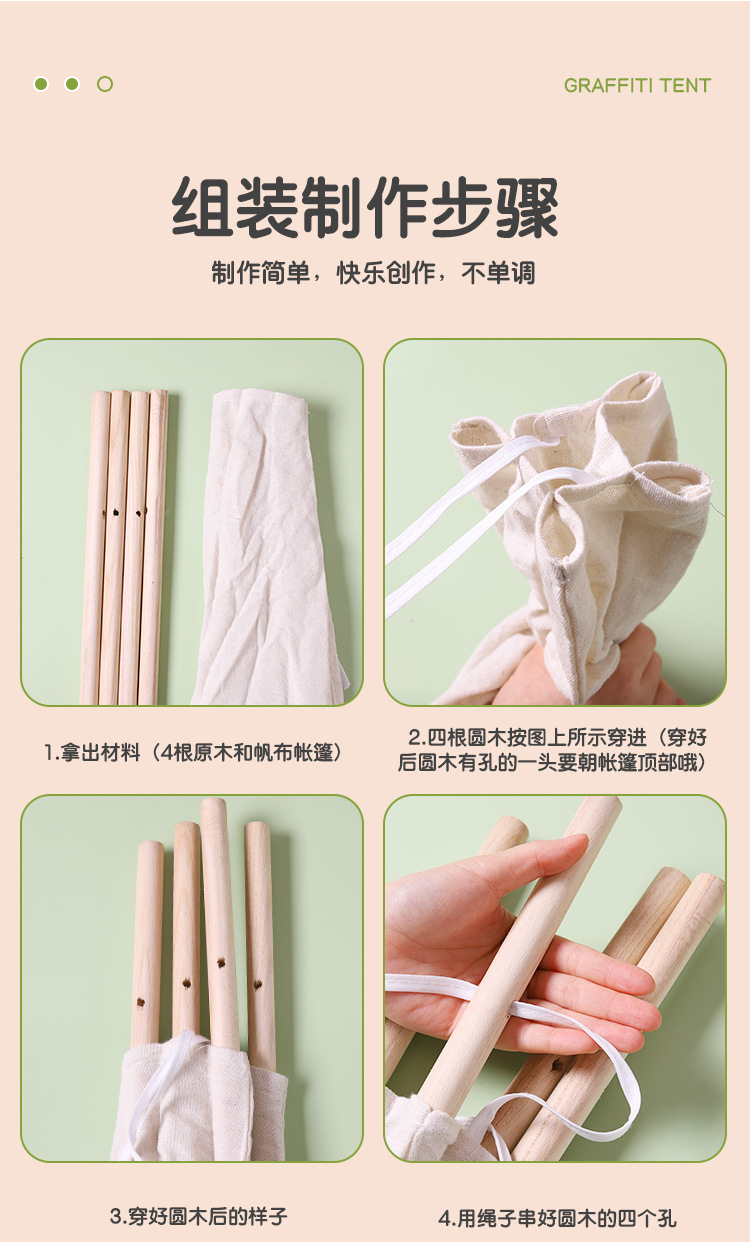 GRAFFITI TENT

组装制作步骤

制作简单，快乐创作，不单调

1.拿出材料（4根原木和帆布帐篷）

2.四根圆木按图上所示穿进（穿好后圆木有孔的一头要朝帐篷顶部哦）

3.穿好圆木后的样子

4.用绳子串好圆木的四个孔