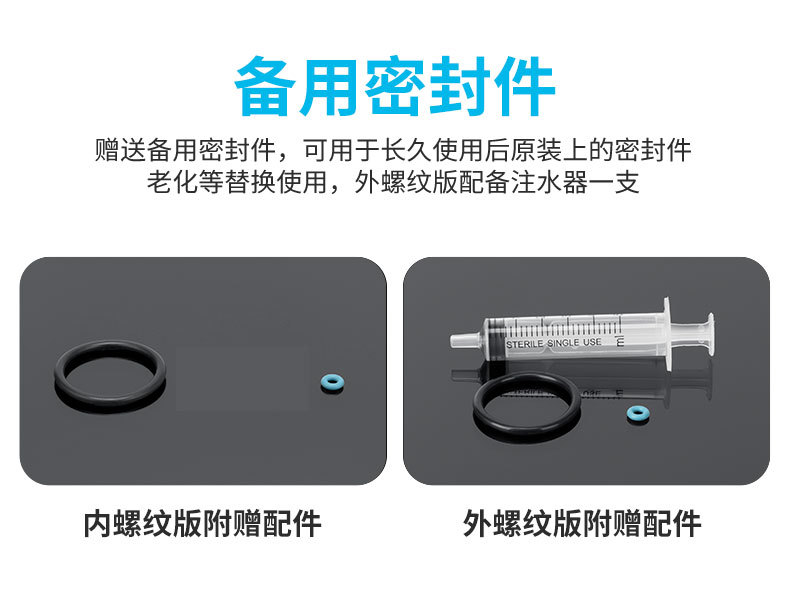 备用密封件

赠送备用密封件，可用于长久使用后原装上的密封件老化等替换使用，外螺纹版配备注水器一支

STERILE SINGLE USE ml

内螺纹版附赠配件

外螺纹版附赠配件