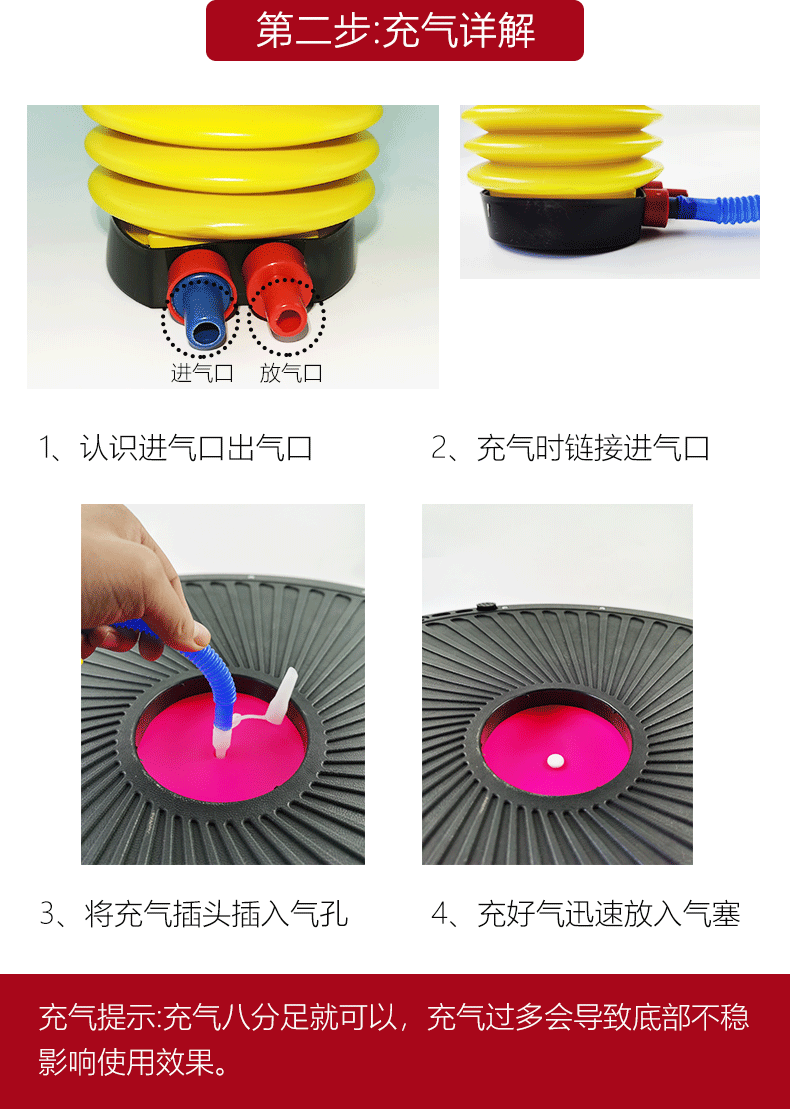 第二步:充气详解

进气口　放气口

1、认识进气口出气口

2、充气时链接进气口

3、将充气插头插入气孔

4、充好气迅速放入气塞

充气提示:充气八分足就可以，充气过多会导致底部不稳影响使用效果。