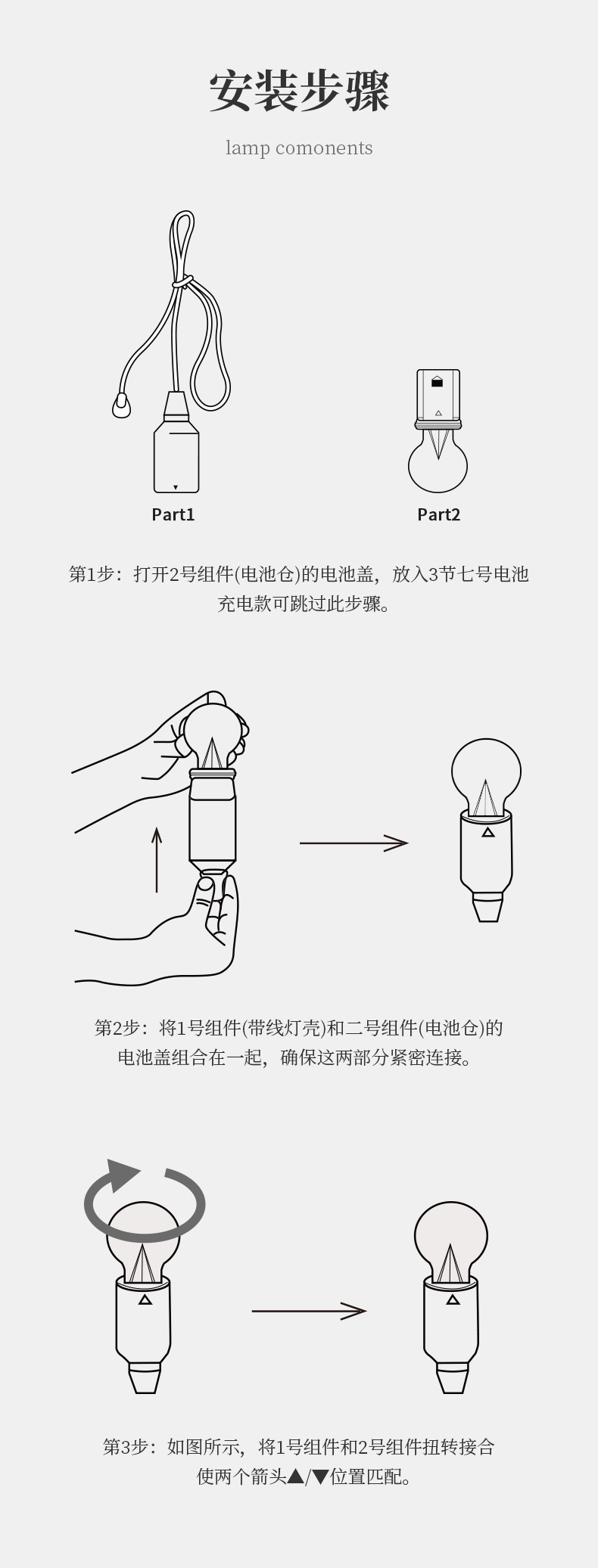 安装步骤

lamp comonents

Part1

Part2

第1步：打开2号组件(电池仓)的电池盖，放入3节七号电池 充电款可跳过此步骤。

第2步：将1号组件(带线灯壳)和二号组件(电池仓)的 电池盖组合在一起，确保这两部分紧密连接。

第3步：如图所示，将1号组件和2号组件扭转接合 使两个箭头▲/▼位置匹配。