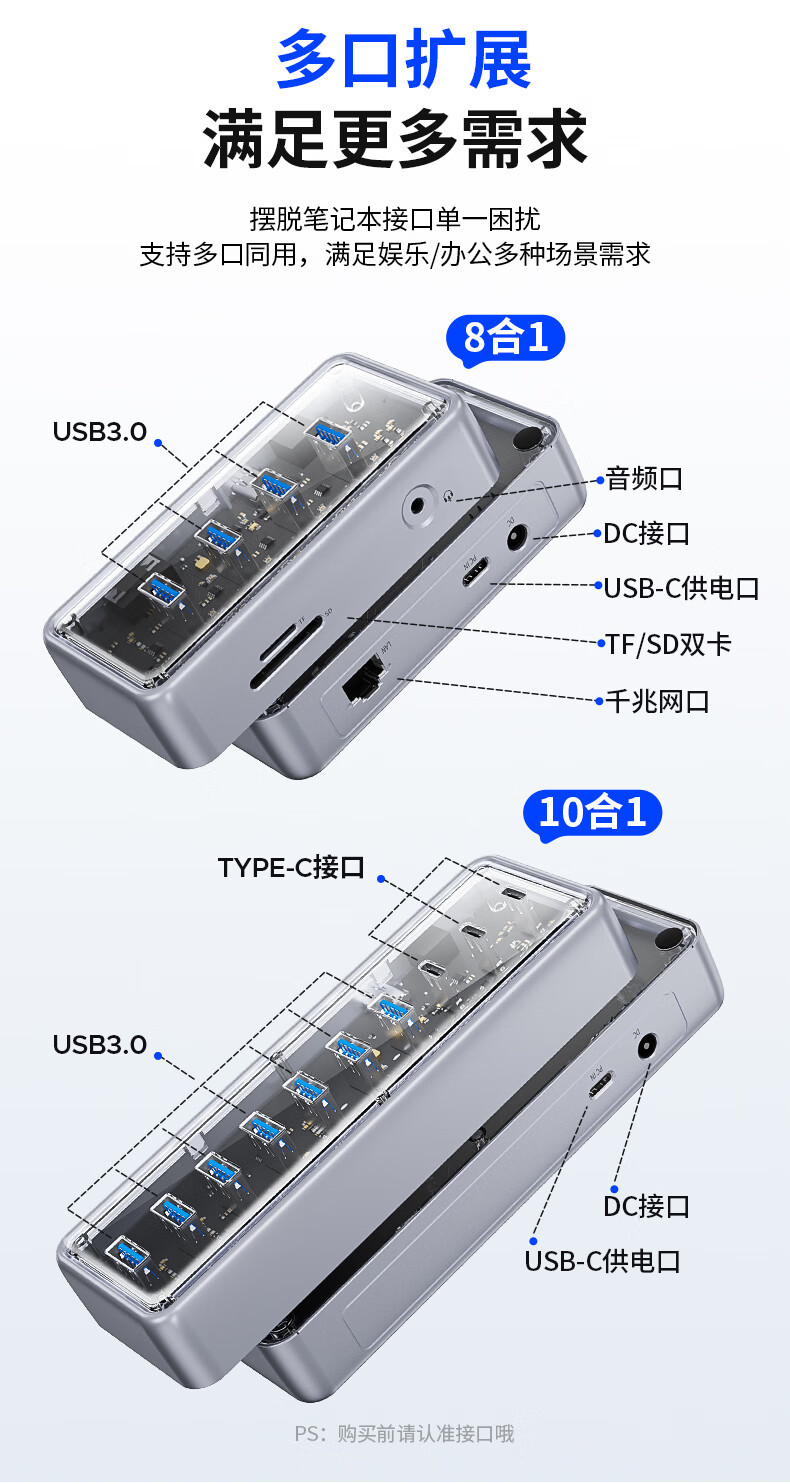 多口扩展
满足更多需求

摆脱笔记本接口单一困扰
支持多口同用，满足娱乐/办公多种场景需求

8合1

USB3.0

音频口

DC接口

USB-C供电口

TF/SD双卡

千兆网口

10合1

TYPE-C接口

USB3.0

DC接口

USB-C供电口

PS：购买前请认准接口哦