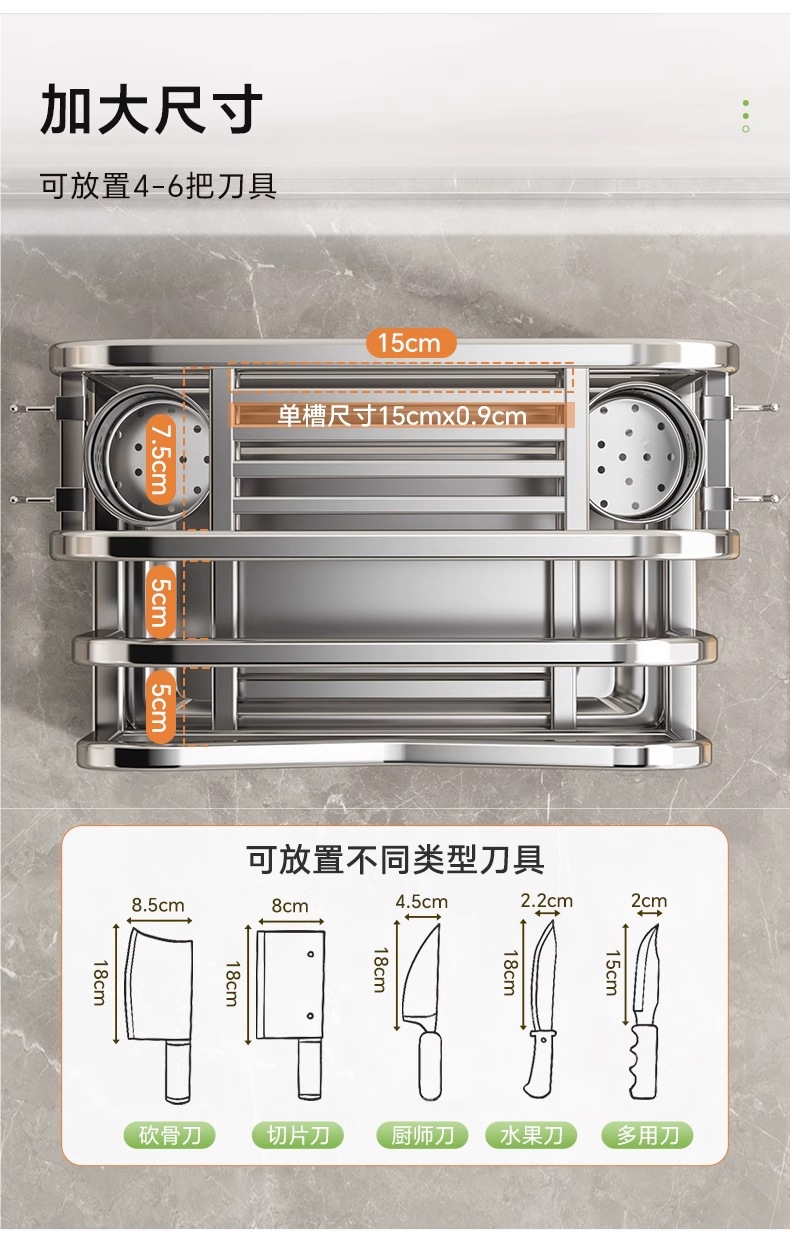 加大尺寸

可放置4-6把刀具

15cm

单槽尺寸15cmx0.9cm

7.5cm

5cm

5cm

可放置不同类型刀具

8.5cm
18cm
砍骨刀

8cm
18cm
切片刀

4.5cm
18cm
厨师刀

2.2cm
18cm
水果刀

2cm
15cm
多用刀