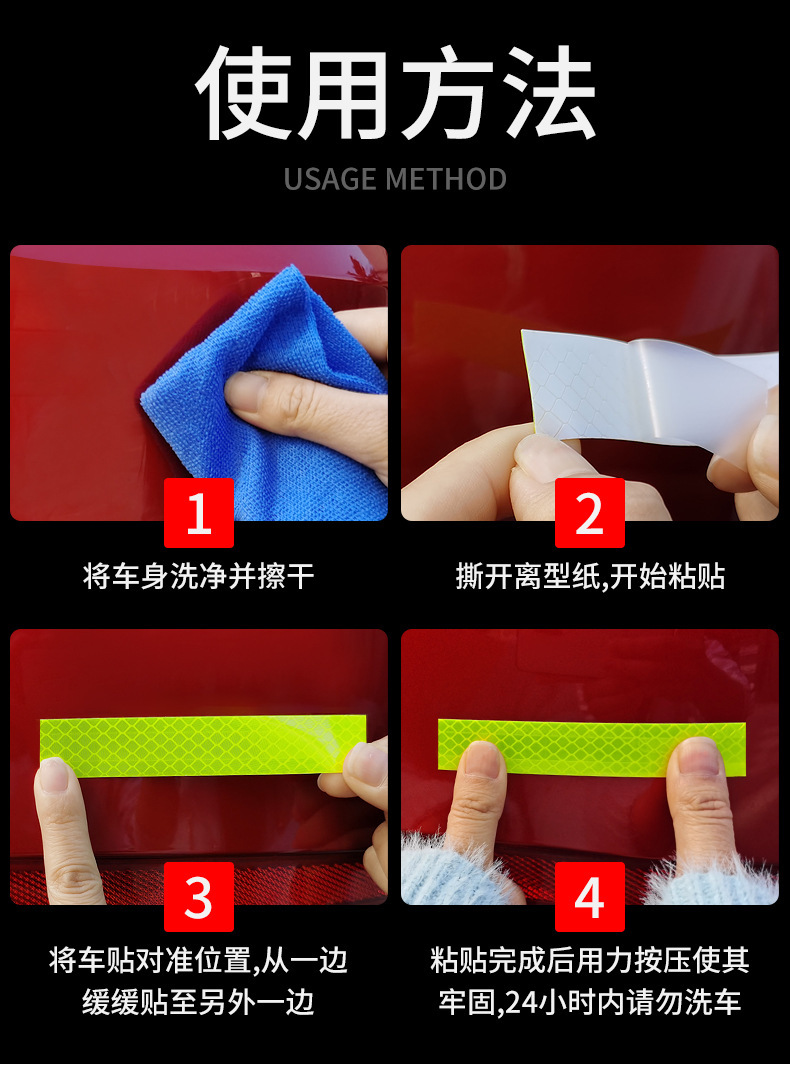 使用方法
USAGE METHOD

1
将车身洗净并擦干

2
撕开离型纸,开始粘贴

3
将车贴对准位置,从一边缓缓贴至另外一边

4
粘贴完成后用力按压使其牢固,24小时内请勿洗车