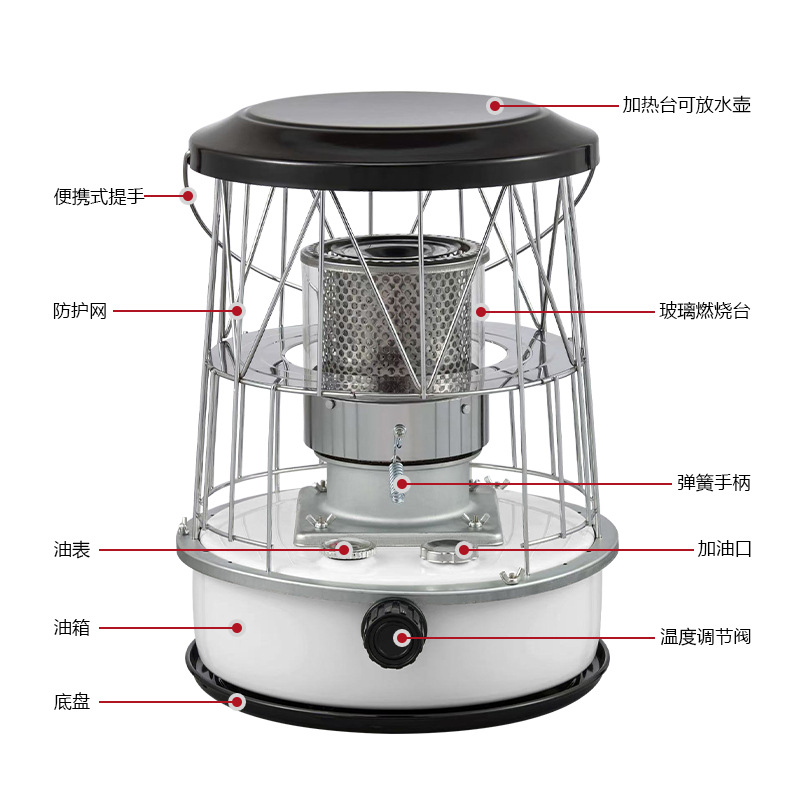 加热台可放水壶

便携式提手

防护网

玻璃燃烧台

弹簧手柄

油表

加油口

油箱

温度调节阀

底盘