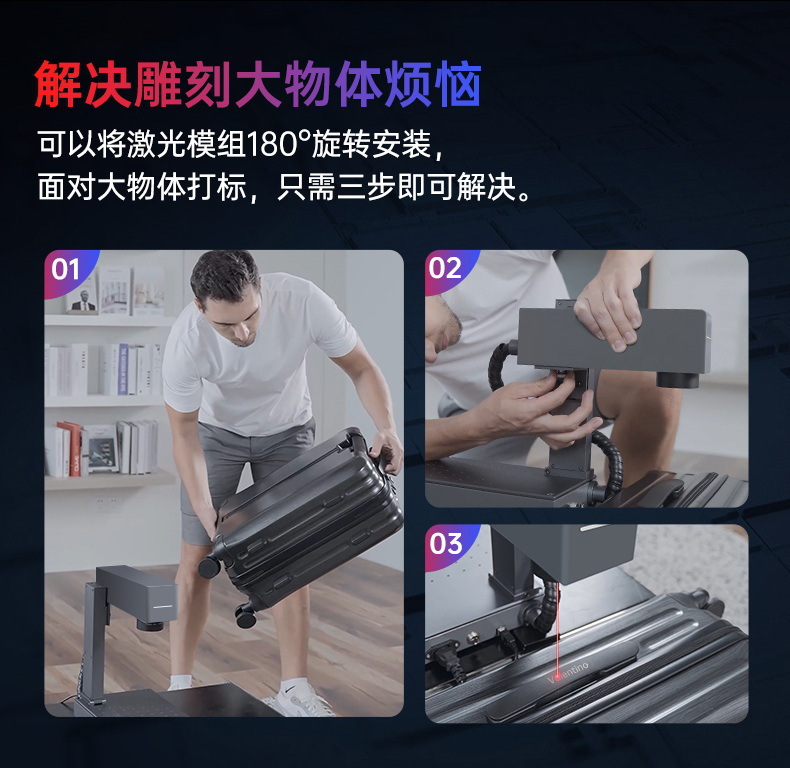 解决雕刻大物体烦恼

可以将激光模组180°旋转安装，
面对大物体打标，只需三步即可解决。

01

02

03

Valentino