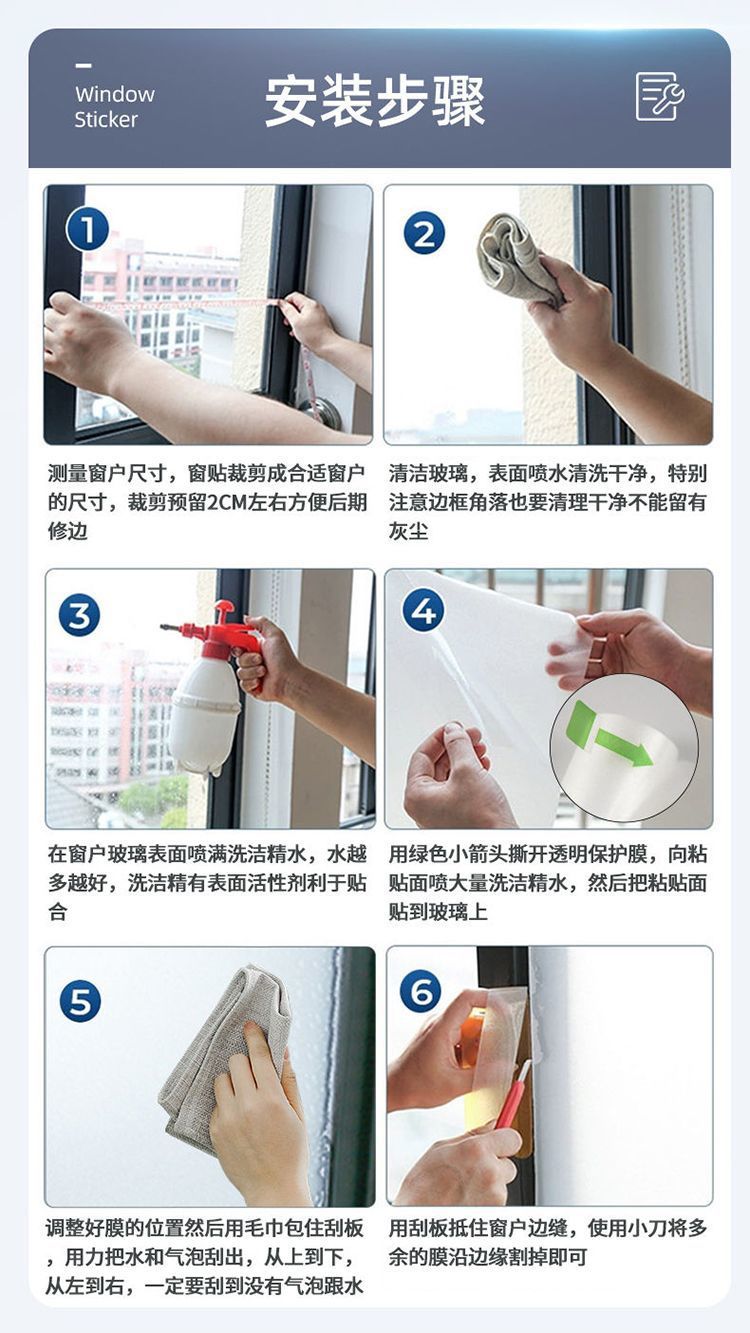 Window Sticker

安装步骤

1

测量窗户尺寸，窗贴裁剪成合适窗户的尺寸，裁剪预留2CM左右方便后期修边

2

清洁玻璃，表面喷水清洗干净，特别注意边框角落也要清理干净不能留有灰尘

3

在窗户玻璃表面喷满洗洁精水，水越多越好，洗洁精有表面活性剂利于贴合

4

用绿色小箭头撕开透明保护膜，向粘贴面喷大量洗洁精水，然后把粘贴面贴到玻璃上

5

调整好膜的位置然后用毛巾包住刮板，用力把水和气泡刮出，从上到下，从左到右，一定要刮到没有气泡跟水

6

用刮板抵住窗户边缝，使用小刀将多余的膜沿边缘割掉即可