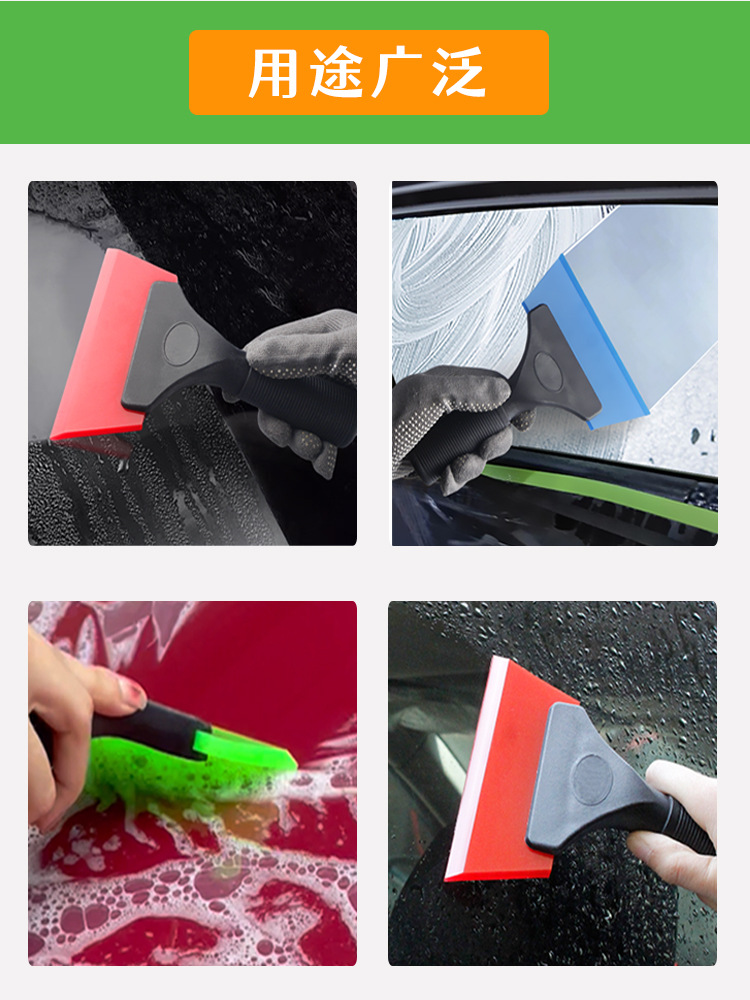 用途广泛