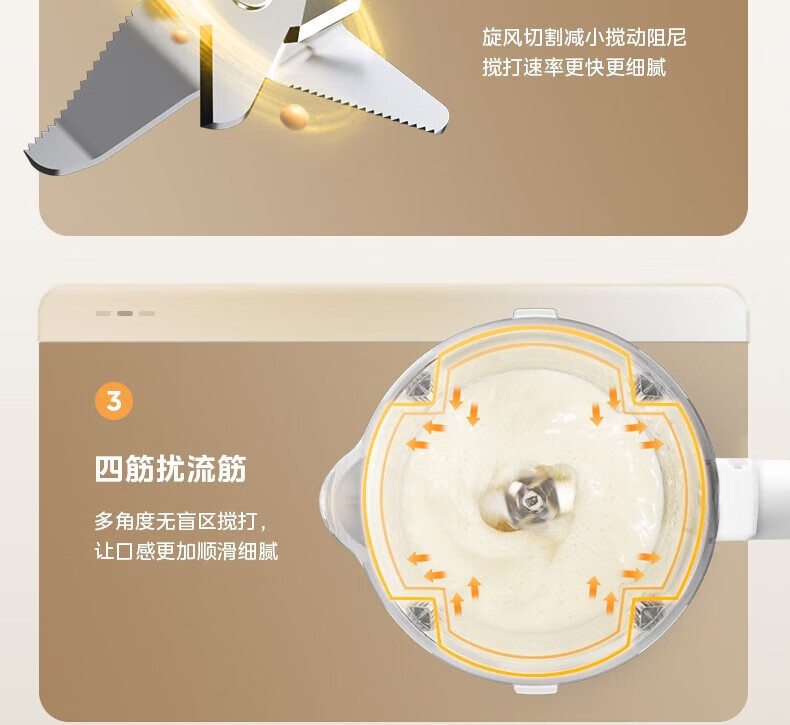 旋风切割减小搅动阻尼
搅打速率更快更细腻

3

四筋扰流筋

多角度无盲区搅打，
让口感更加顺滑细腻