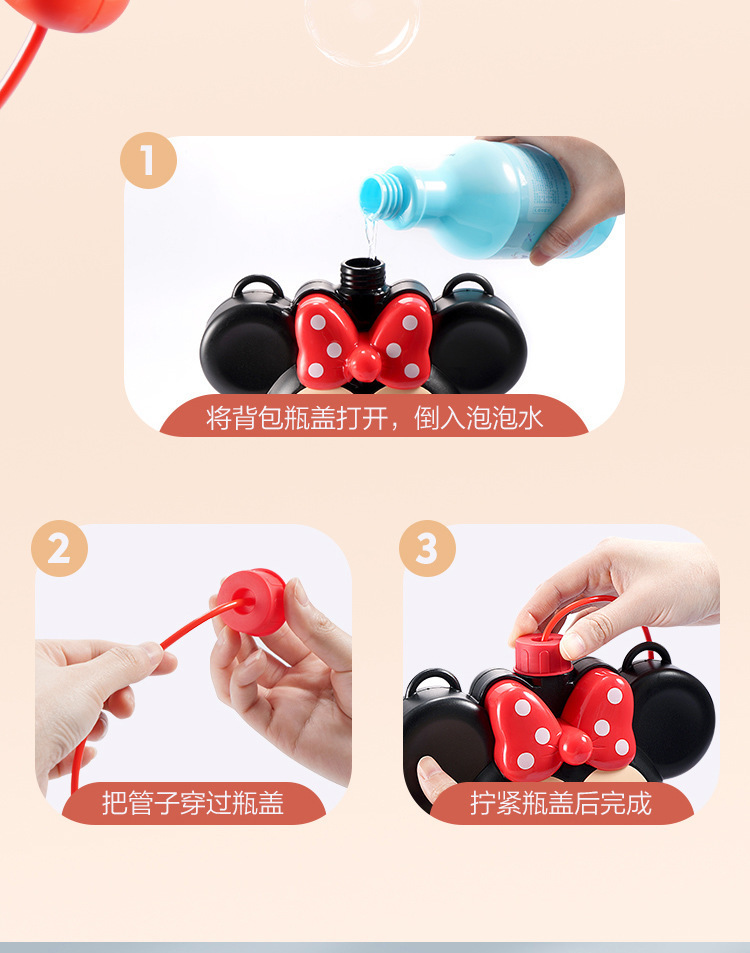 1

将背包瓶盖打开，倒入泡泡水

2

把管子穿过瓶盖

3

拧紧瓶盖后完成