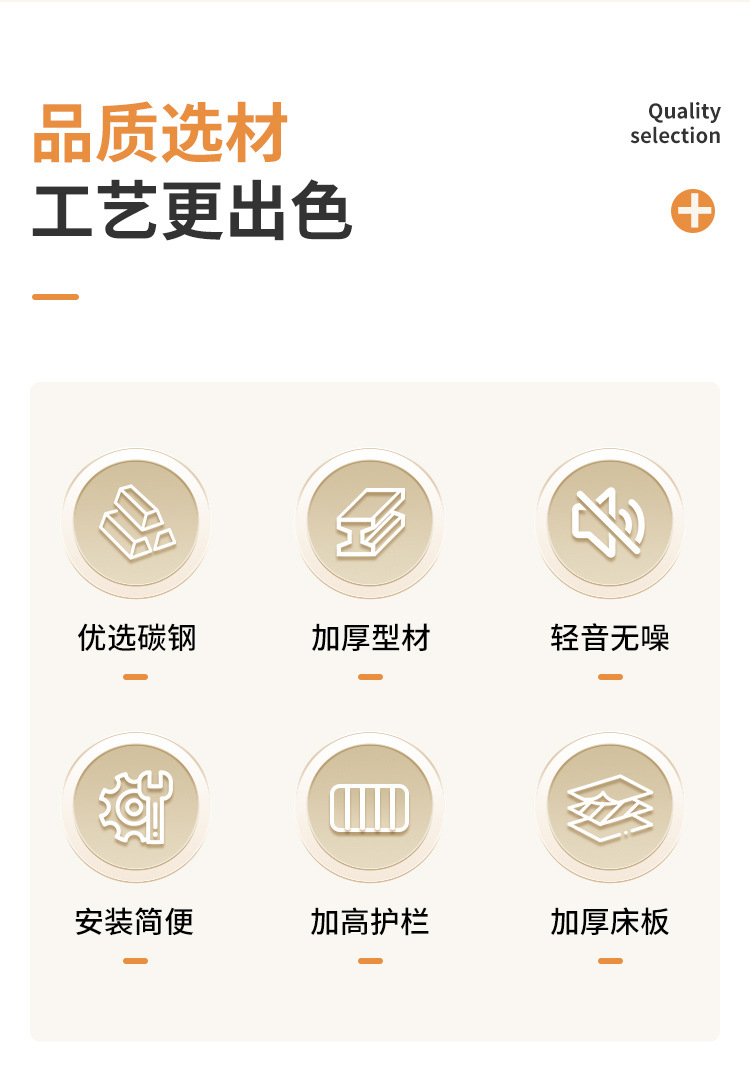 品质选材
工艺更出色

Quality
selection

优选碳钢

加厚型材

轻音无噪

安装简便

加高护栏

加厚床板